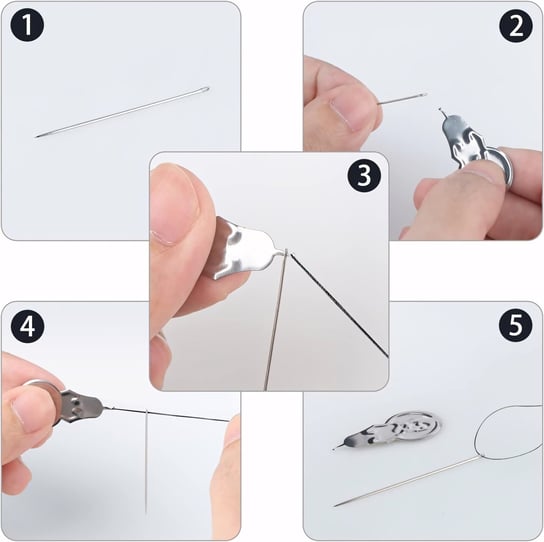 1

2

3

4

5