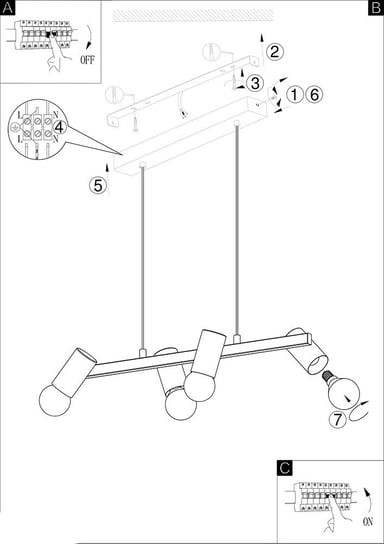 A
OFF
B
2
3
1 6
L N
4
L N
5
7
C
ON