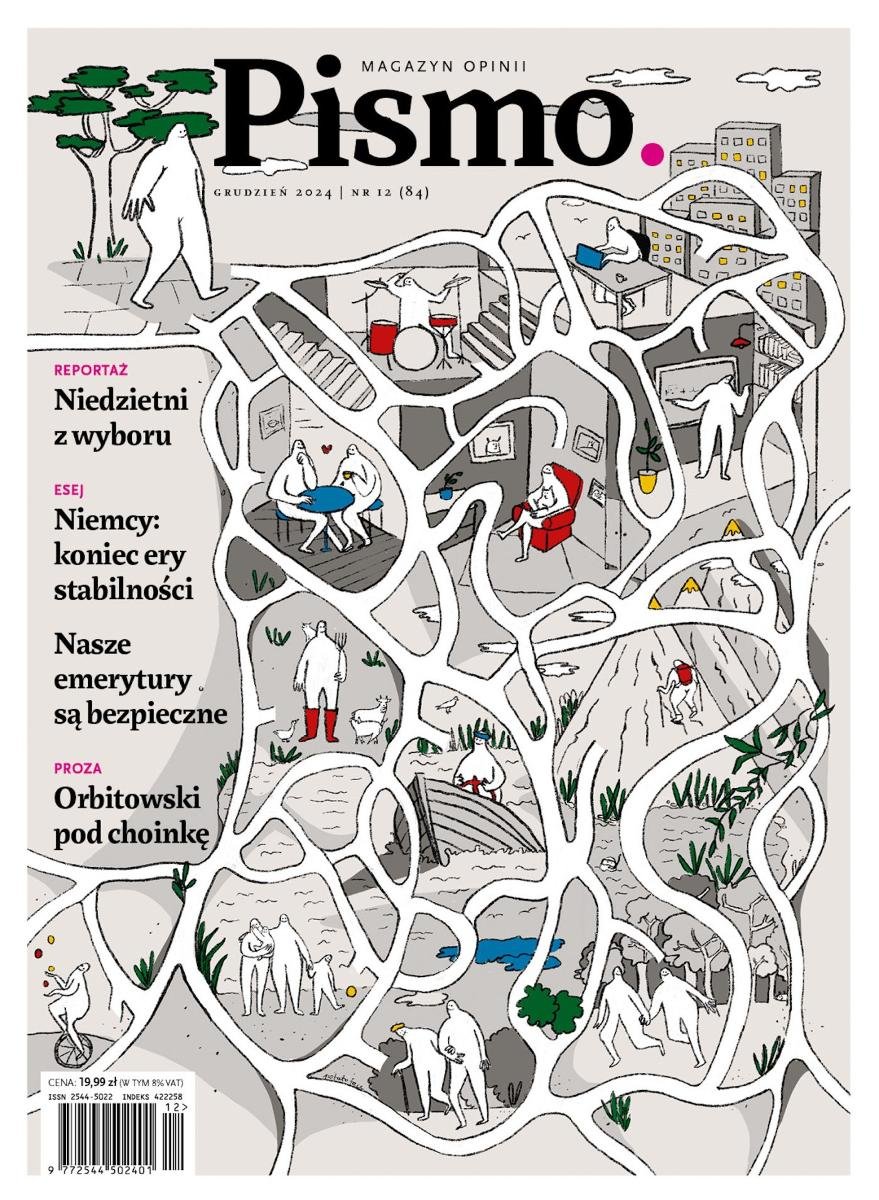 MAGAZYN OPINII
Pismo.

GRUDZIEŃ 2024 | NR 12 (84)

REPORTAŻ
Niedzietni z wyboru

ESEJ
Niemcy: koniec ery stabilności

Nasze emerytury są bezpieczne

PROZA
Orbitowski pod choinkę

CENA: 19,99 zł (W TYM 8% VAT)
ISSN 2544-5022 INDEKS 422258
12>
9 772544 502401