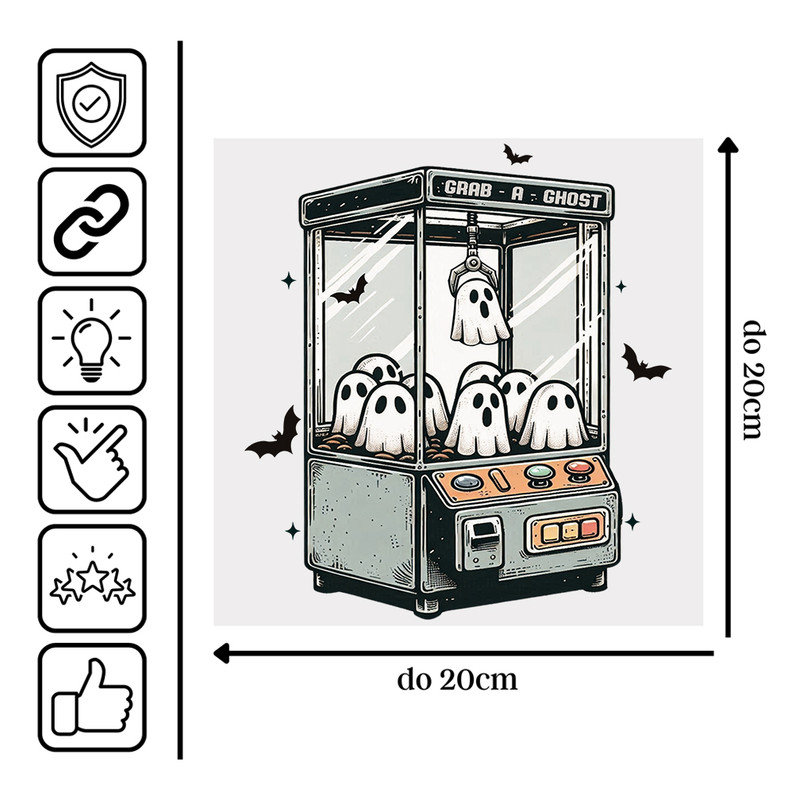 GRAB - A - GHOST

do 20cm

do 20cm