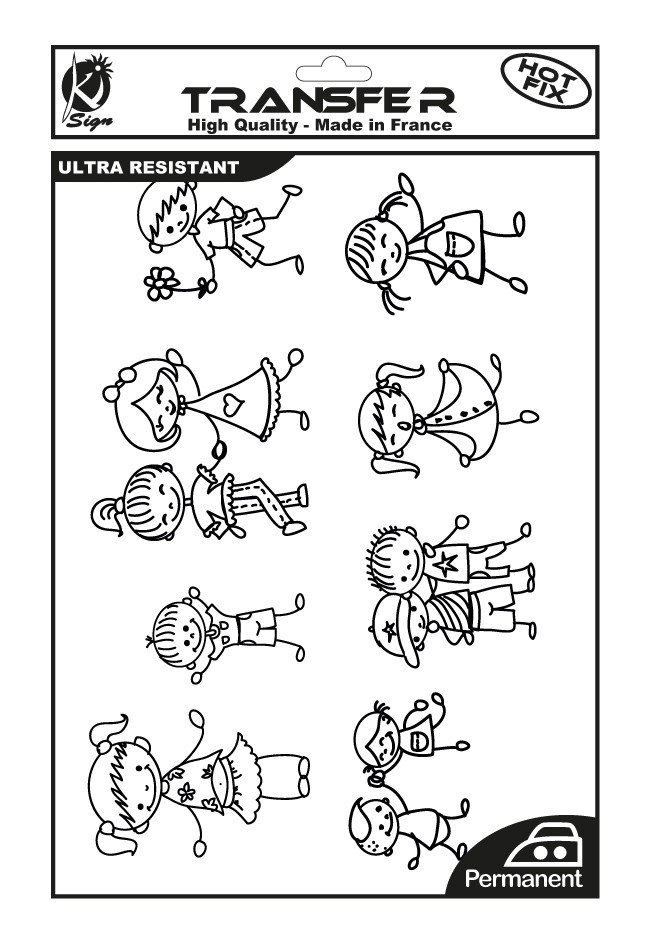 K Sign

TRANSFER
High Quality - Made in France

HOT FIX

ULTRA RESISTANT

Permanent