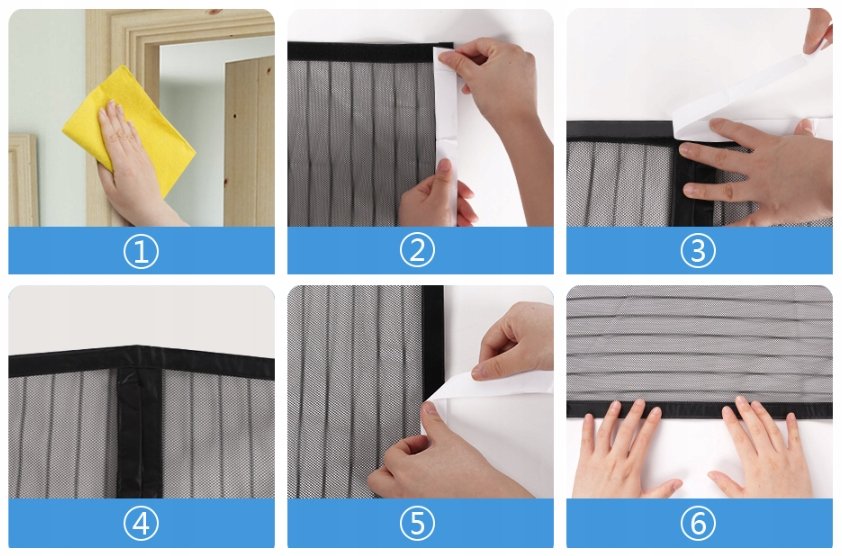 ①

②

③

④

⑤

⑥