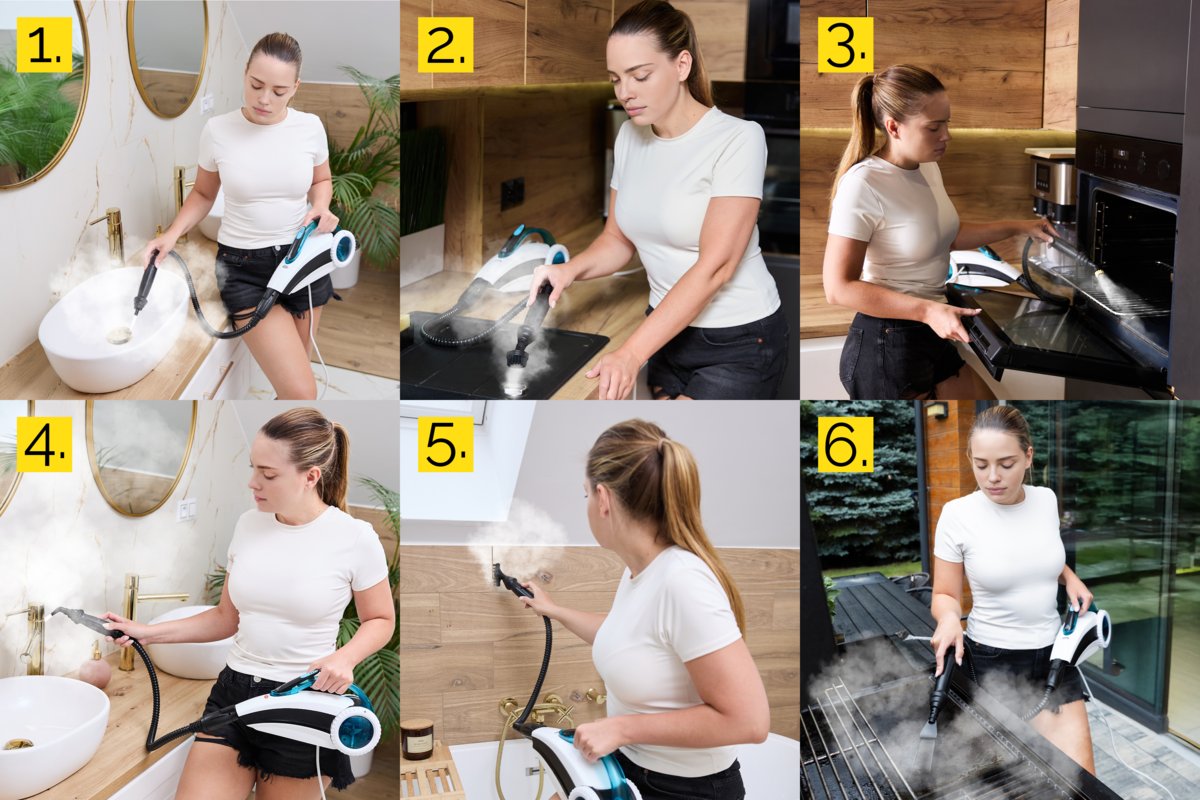 1.

2.

3.

4.

5.

6.