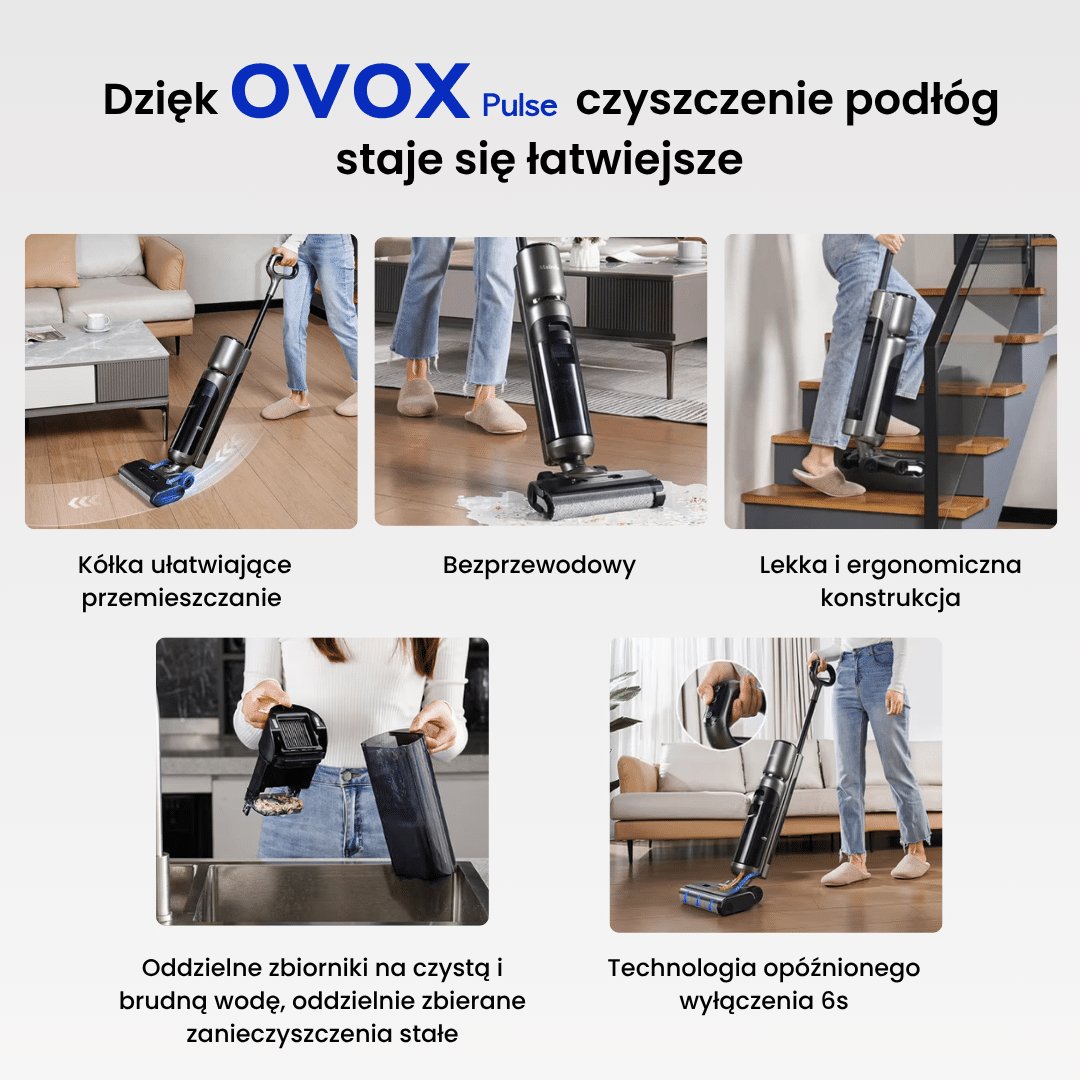 Dzięk OVOX Pulse czyszczenie podłóg staje się łatwiejsze

Kółka ułatwiające przemieszczanie

Bezprzewodowy

Lekka i ergonomiczna konstrukcja

Oddzielne zbiorniki na czystą i brudną wodę, oddzielnie zbierane zanieczyszczenia stałe

Technologia opóźnionego wyłączenia 6s