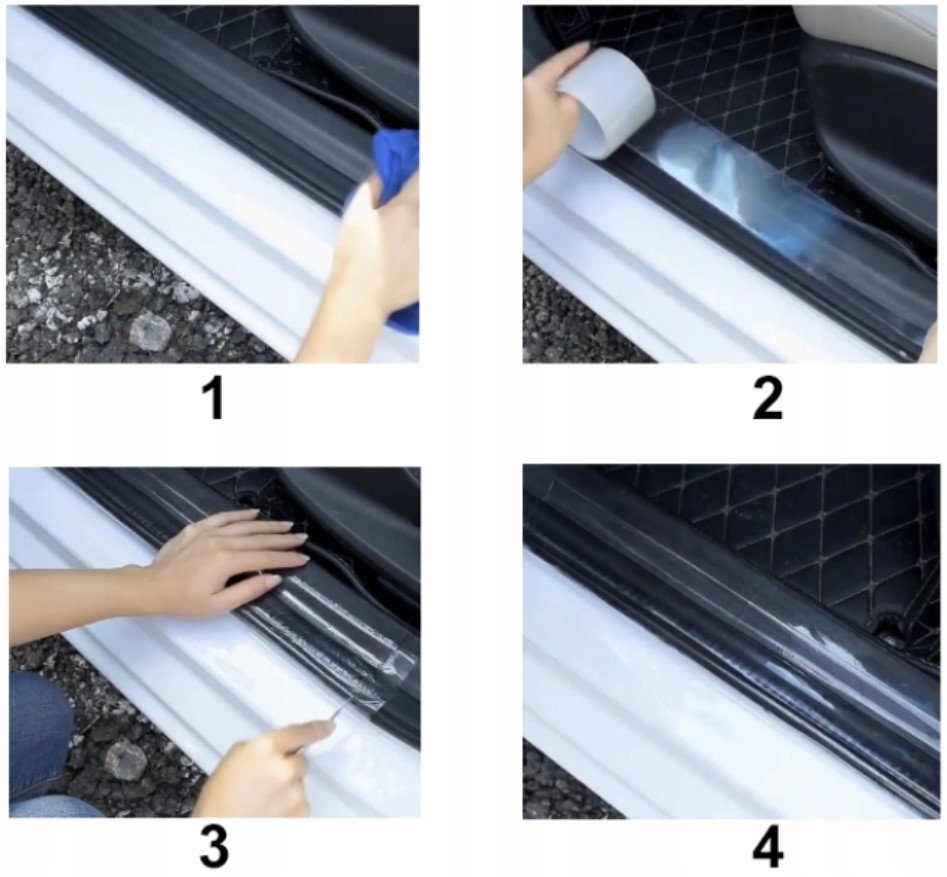 1

2

3

4