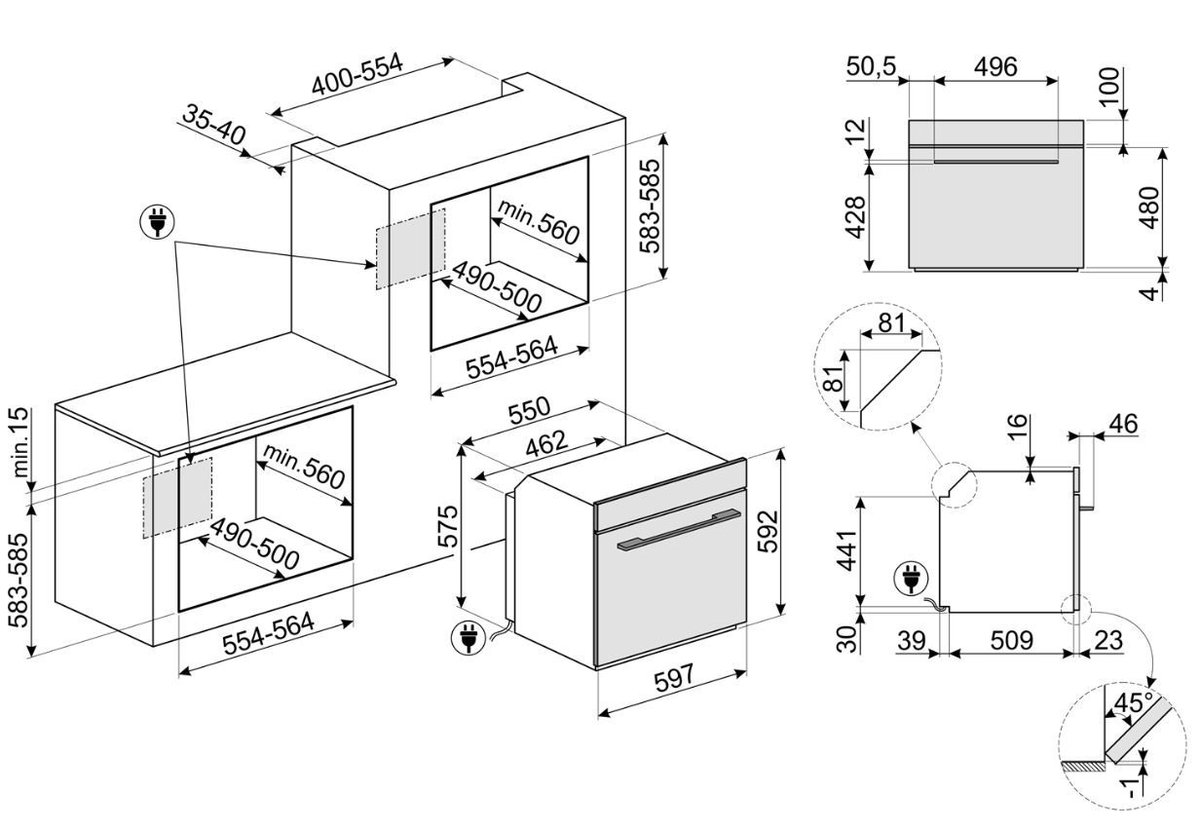 400-554
35-40
583-585
min.560
490-500
554-564
min.15
583-585
min.560
490-500
554-564
550
462
575
592
597
50,5
496
100
12
428
480
4
81
81
16
46
441
30
39
509
23
45°
-1