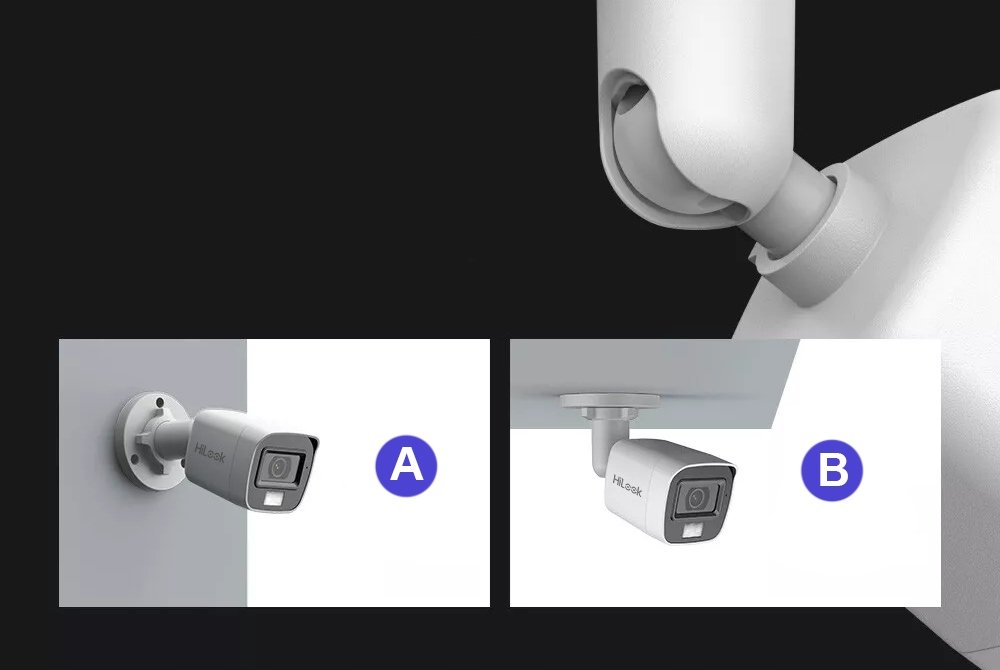 HiLook
A
HiLook
B