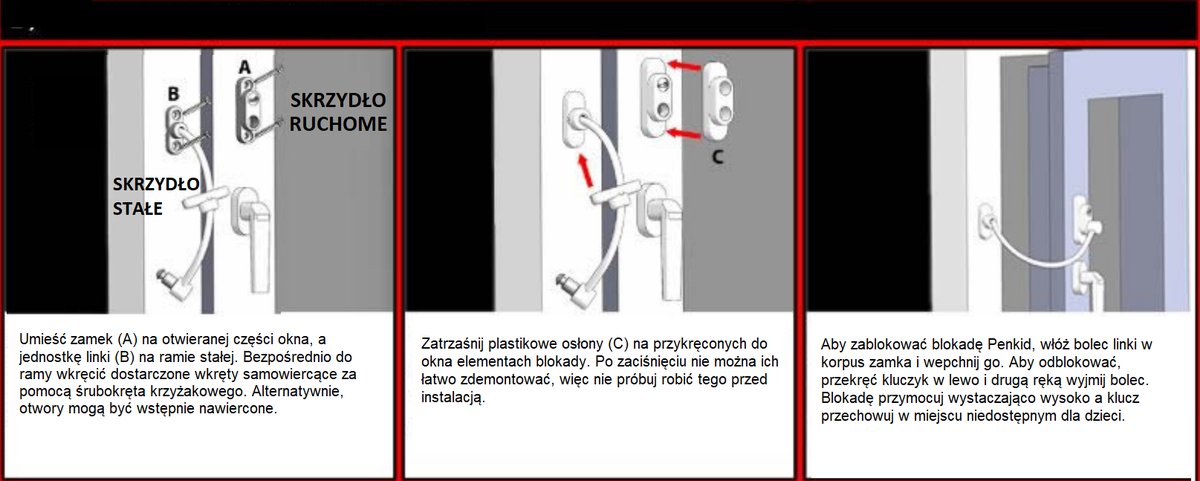 B

A

SKRZYDŁO RUCHOME

SKRZYDŁO STAŁE

Umieść zamek (A) na otwieranej części okna, a jednostkę linki (B) na ramie stałej. Bezpośrednio do ramy wkręcić dostarczone wkręty samowiercące za pomocą śrubokręta krzyżakowego. Alternatywnie, otwory mogą być wstępnie nawiercone.

C

Zatrzaśnij plastikowe osłony (C) na przykręconych do okna elementach blokady. Po zaciśnięciu nie można ich łatwo zdemontować, więc nie próbuj robić tego przed instalacją.

Aby zablokować blokadę Penkid, włóż bolec linki w korpus zamka i wepchnij go. Aby odblokować, przekręć kluczyk w lewo i drugą ręką wyjmij bolec. Blokadę przymocuj wystaczająco wysoko a klucz przechowuj w miejscu niedostępnym dla dzieci.