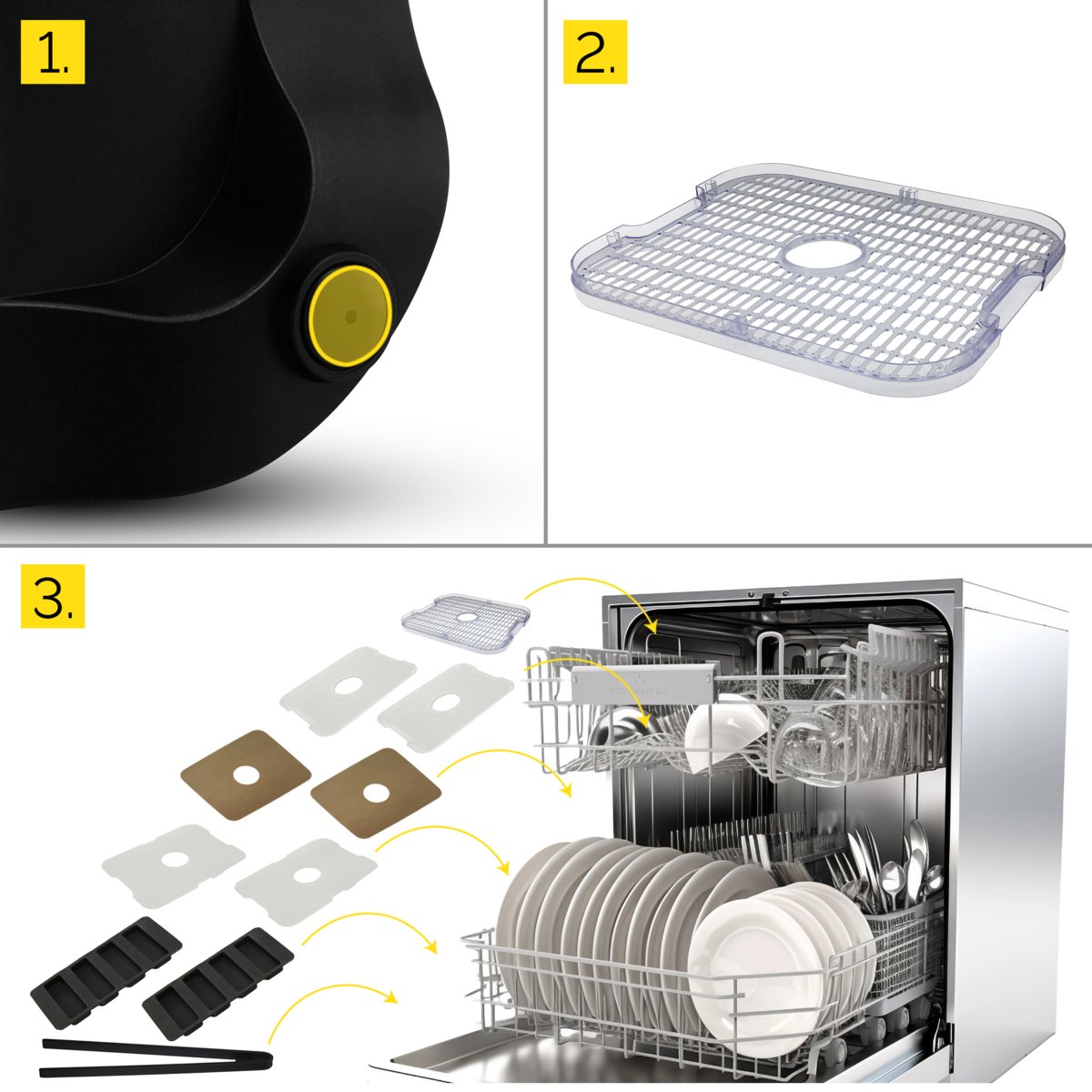 1.

2.

3.