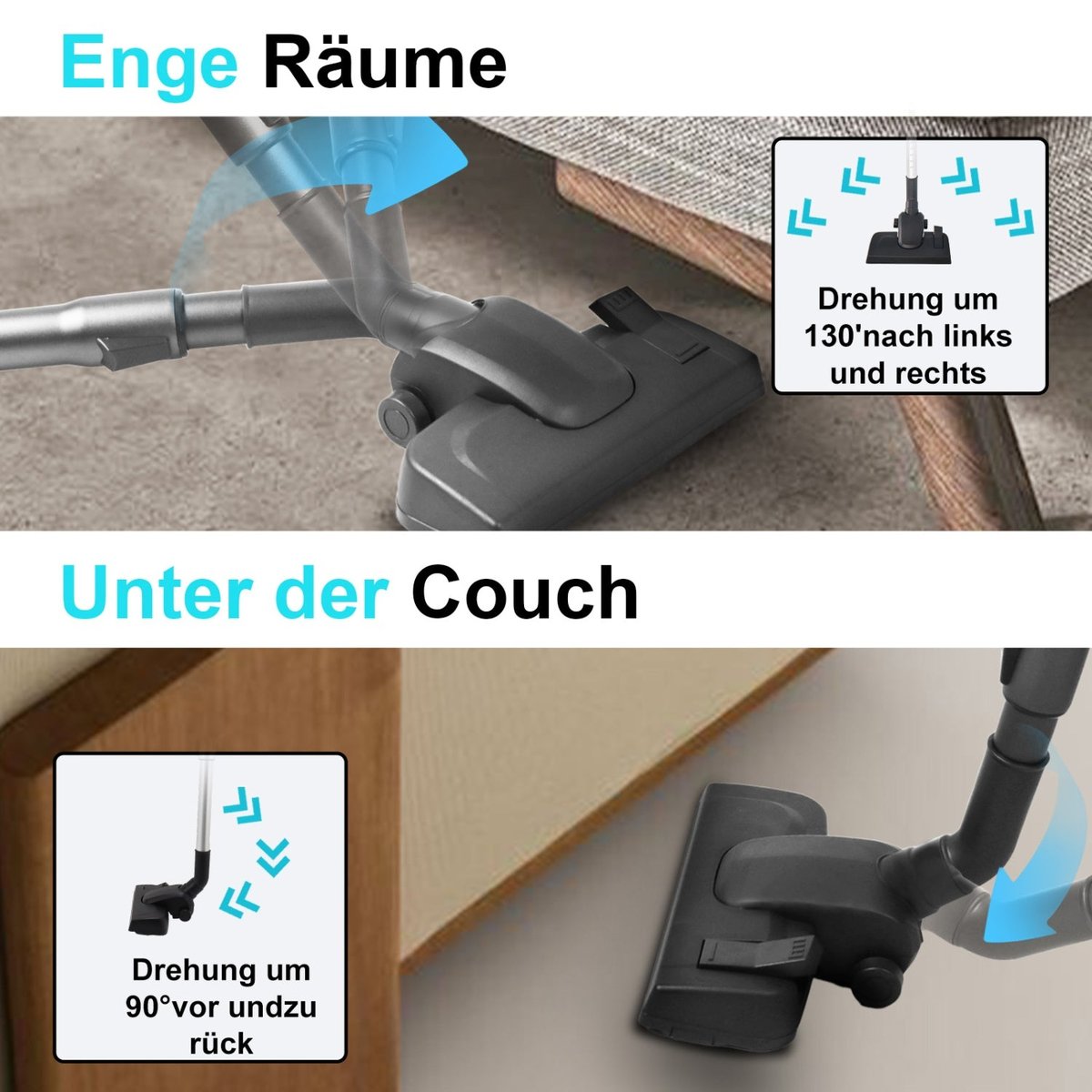 Enge Räume

Drehung um 130'nach links und rechts

Unter der Couch

Drehung um 90°vor undzu rück