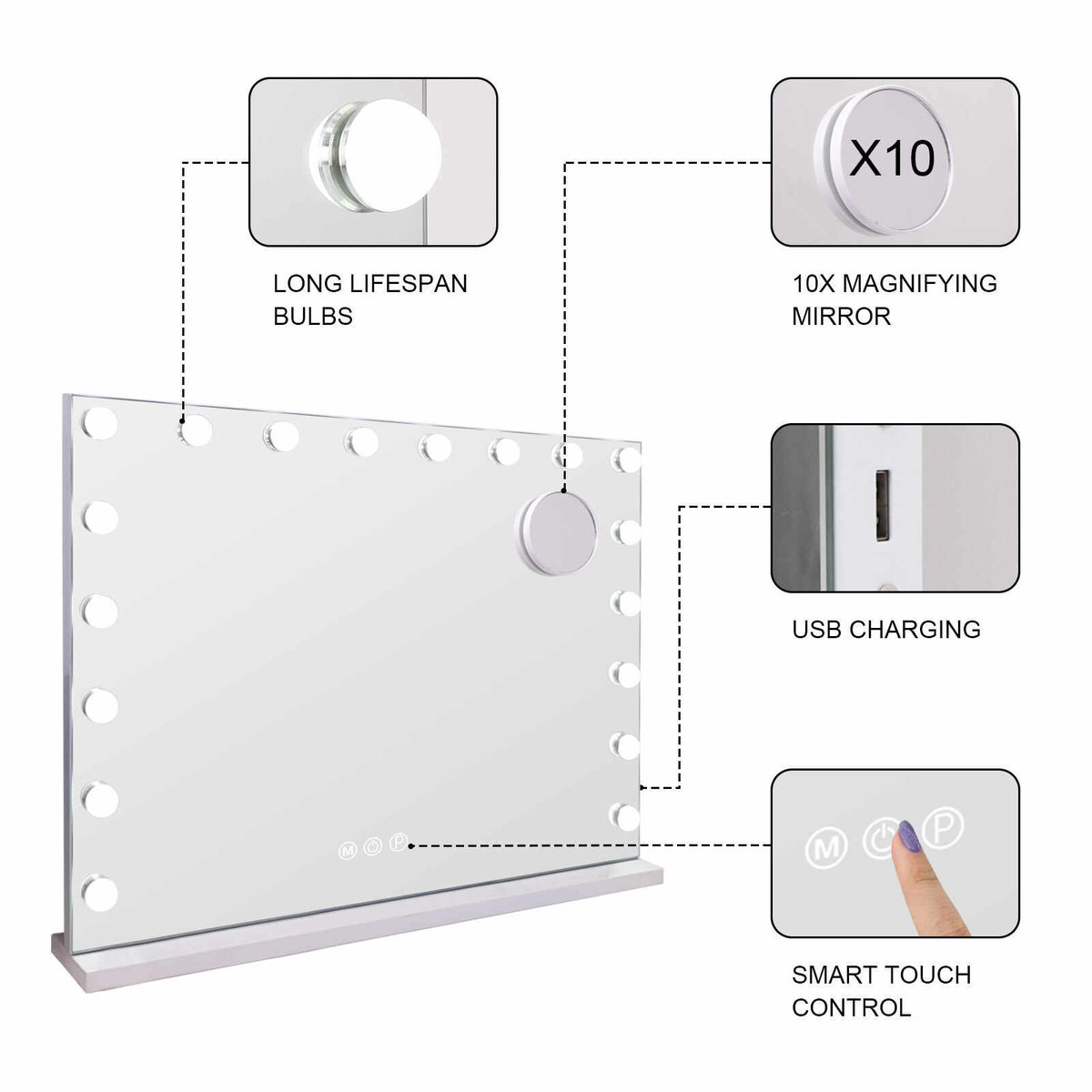 LONG LIFESPAN BULBS

X10

10X MAGNIFYING MIRROR

USB CHARGING

M P

M P

SMART TOUCH CONTROL