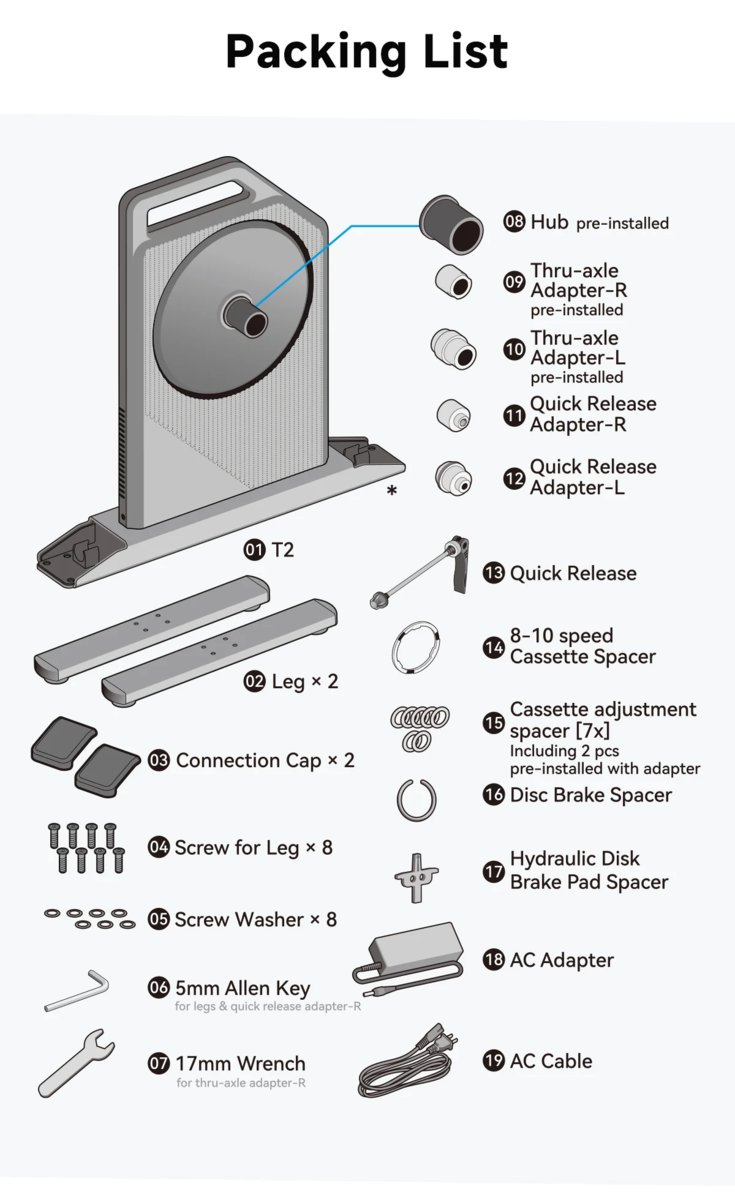 Packing List

*

01 T2

02 Leg × 2

03 Connection Cap × 2

04 Screw for Leg × 8

05 Screw Washer × 8

06 5mm Allen Key
for legs & quick release adapter-R

07 17mm Wrench
for thru-axle adapter-R

08 Hub pre-installed

09 Thru-axle Adapter-R
pre-installed

10 Thru-axle Adapter-L
pre-installed

11 Quick Release Adapter-R

12 Quick Release Adapter-L

13 Quick Release

14 8-10 speed Cassette Spacer

15 Cassette adjustment spacer [7x]
Including 2 pcs pre-installed with adapter

16 Disc Brake Spacer

17 Hydraulic Disk Brake Pad Spacer

18 AC Adapter

19 AC Cable