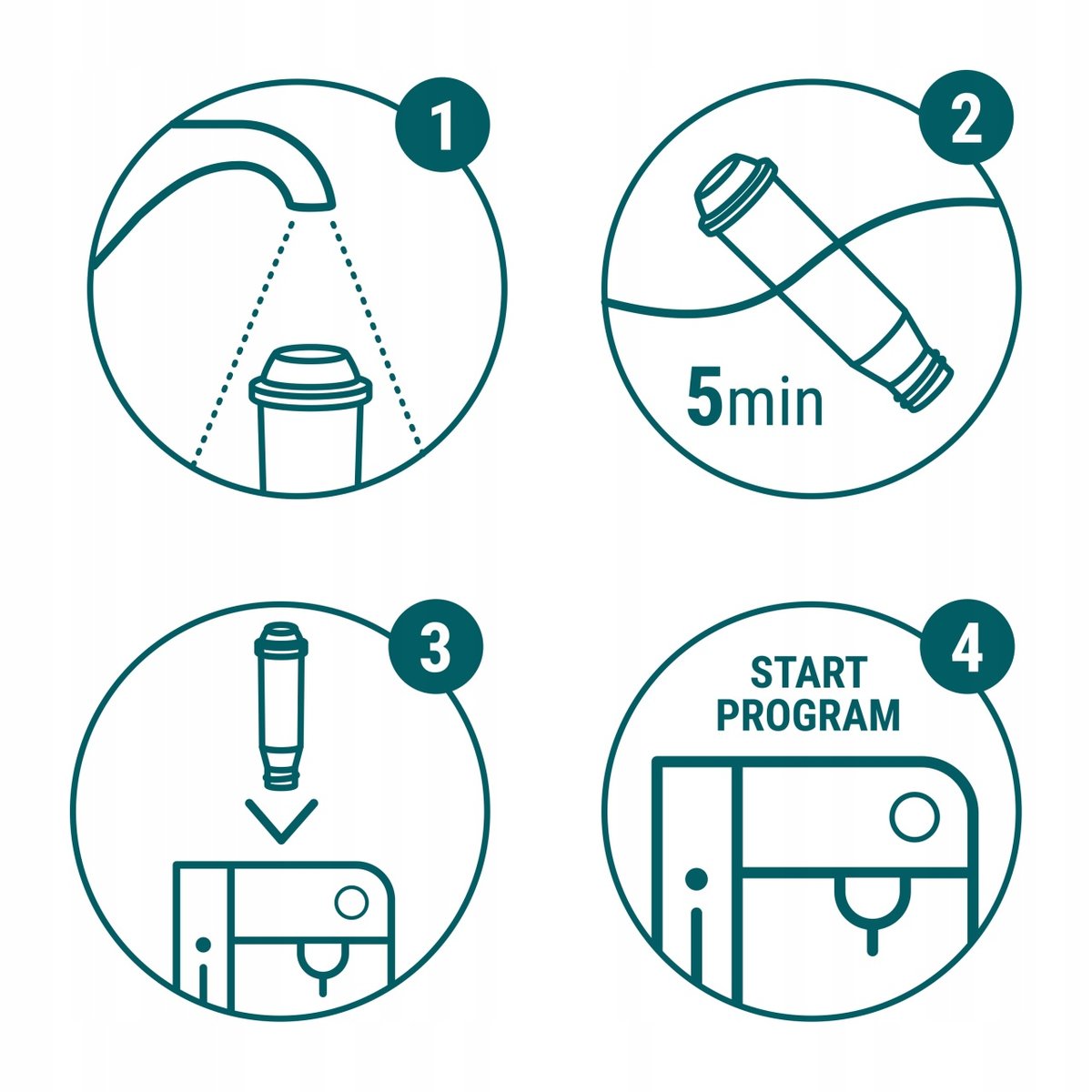 1

2

5min

3

4

START PROGRAM