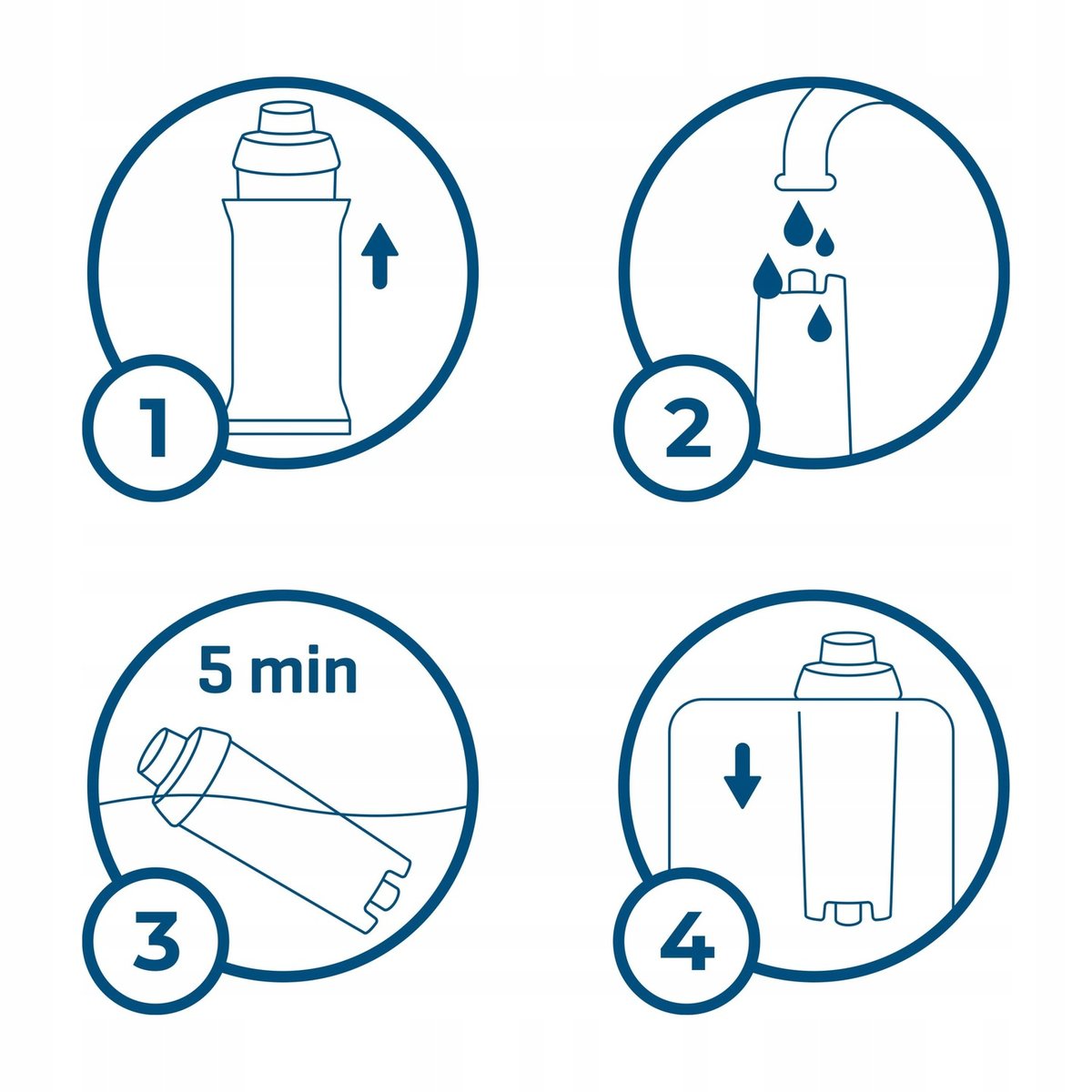 1

2

5 min

3

4