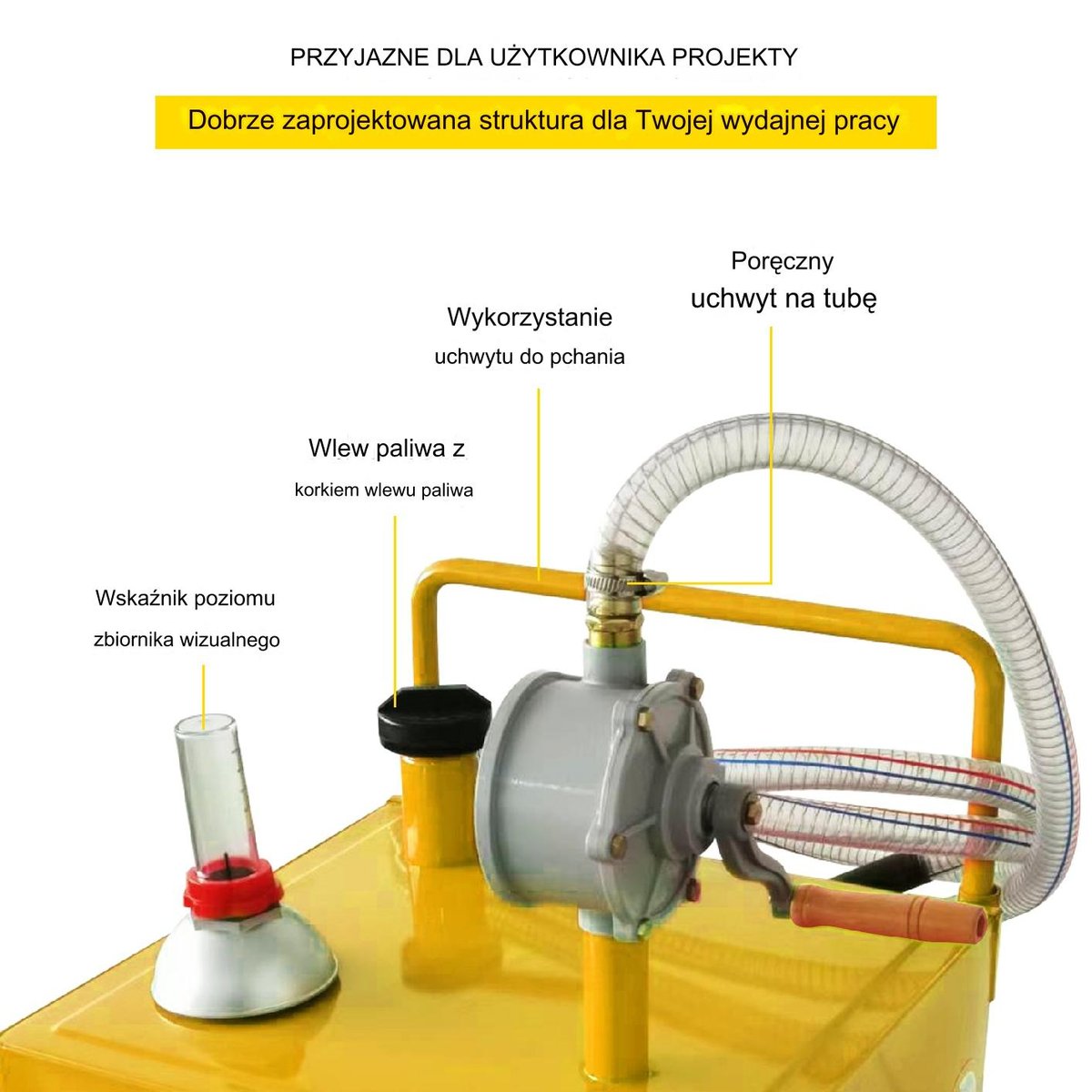 PRZYJAZNE DLA UŻYTKOWNIKA PROJEKTY

Dobrze zaprojektowana struktura dla Twojej wydajnej pracy

Poręczny
uchwyt na tubę

Wykorzystanie
uchwytu do pchania

Wlew paliwa z
korkiem wlewu paliwa

Wskaźnik poziomu
zbiornika wizualnego