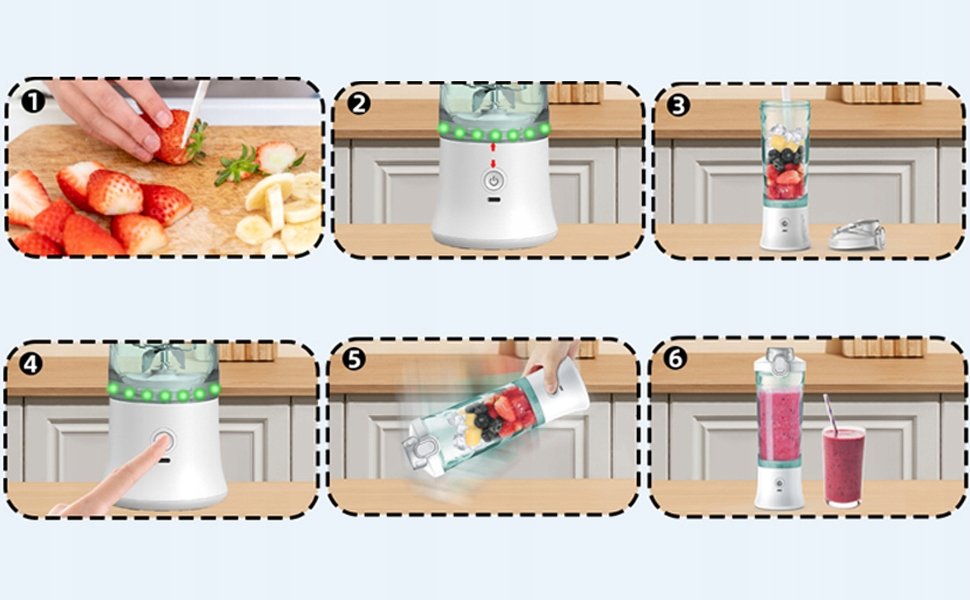 1

2

3

4

5

6