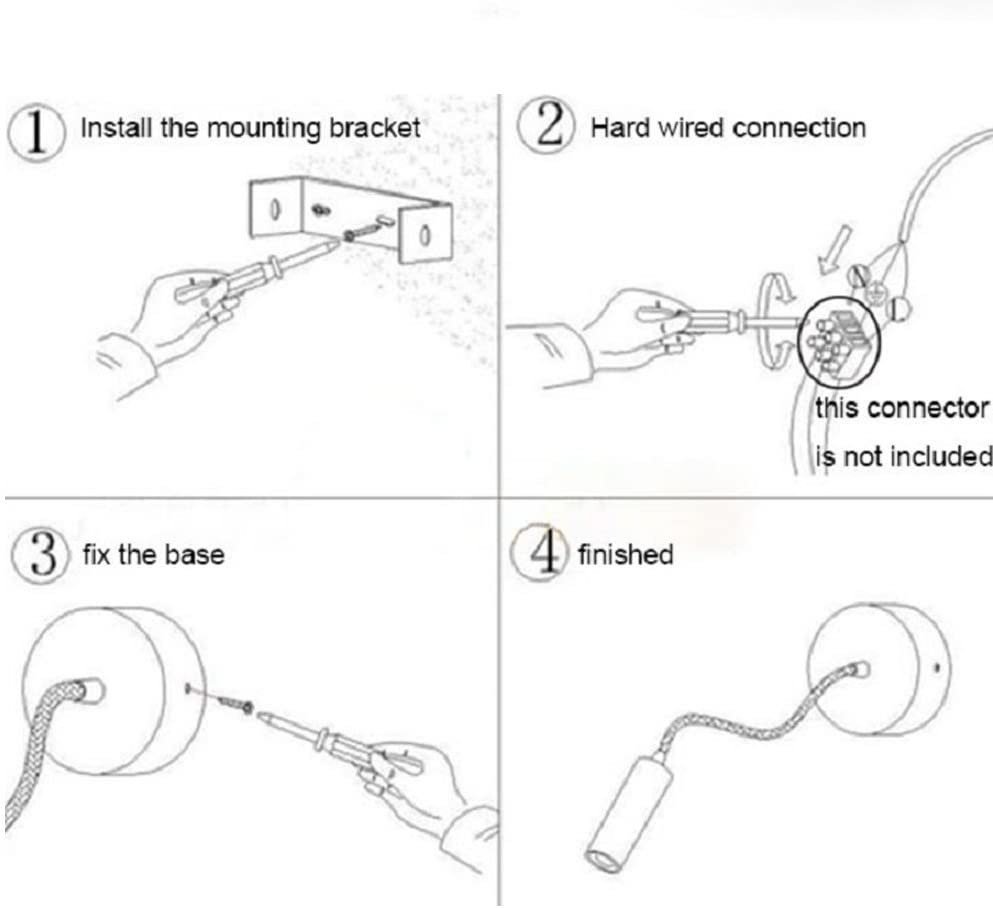 1 Install the mounting bracket

2 Hard wired connection

this connector is not included

3 fix the base

4 finished