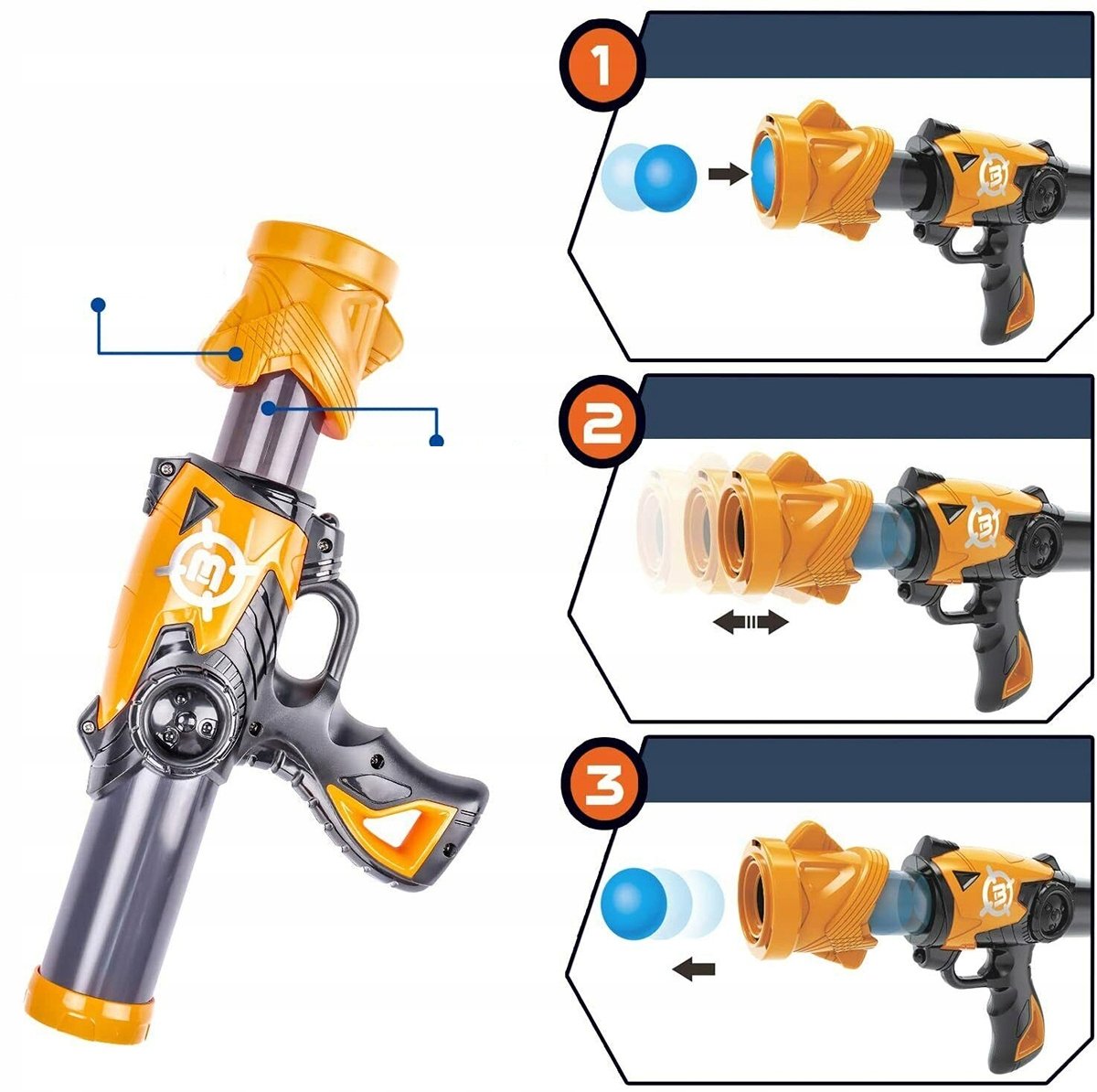 1

2

3