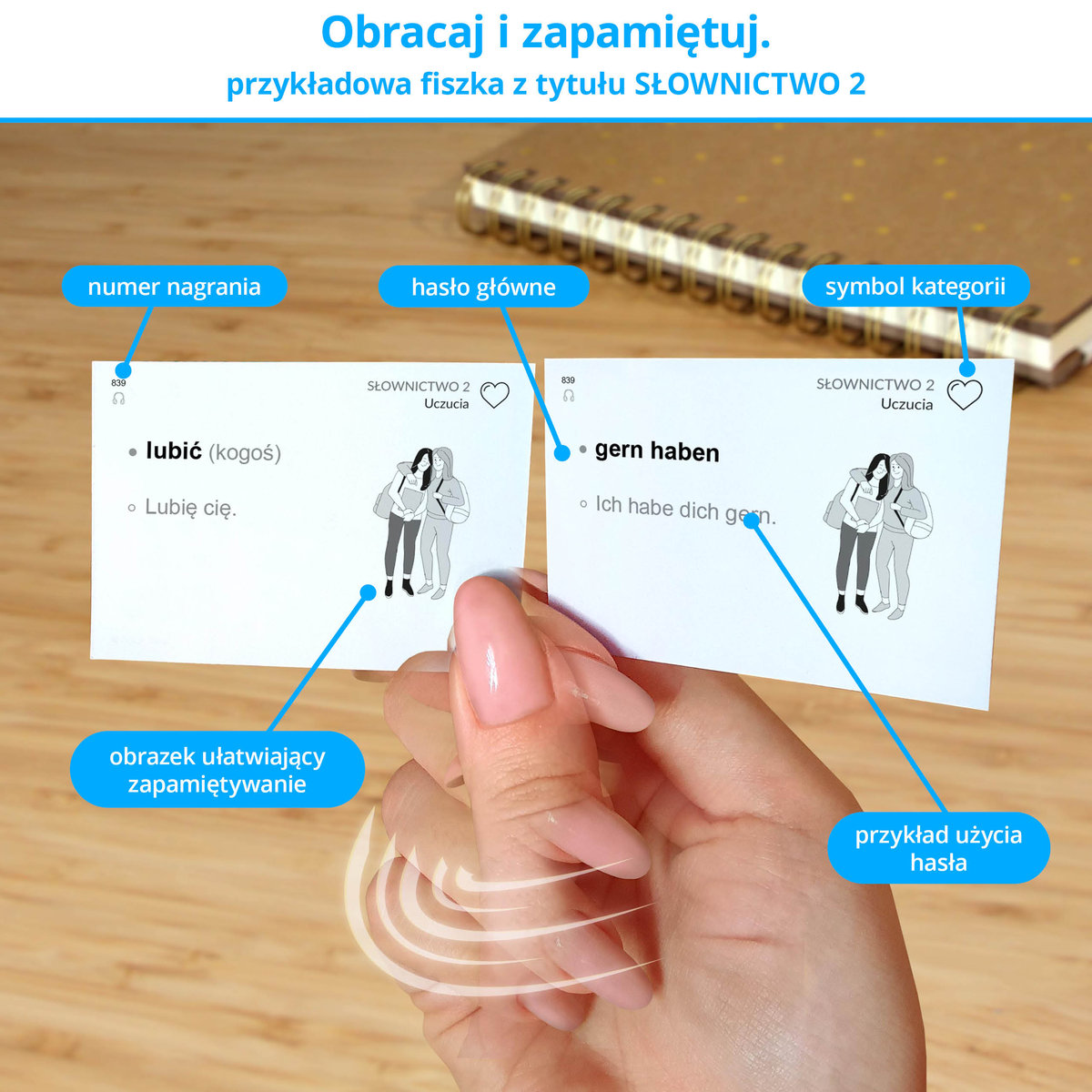 Obracaj i zapamiętuj.
przykładowa fiszka z tytułu SŁOWNICTWO 2

numer nagrania

hasło główne

symbol kategorii

839

SŁOWNICTWO 2
Uczucia

lubić (kogoś)

Lubię cię.

839

SŁOWNICTWO 2
Uczucia

gern haben

Ich habe dich gern.

obrazek ułatwiający zapamiętywanie

przykład użycia hasła