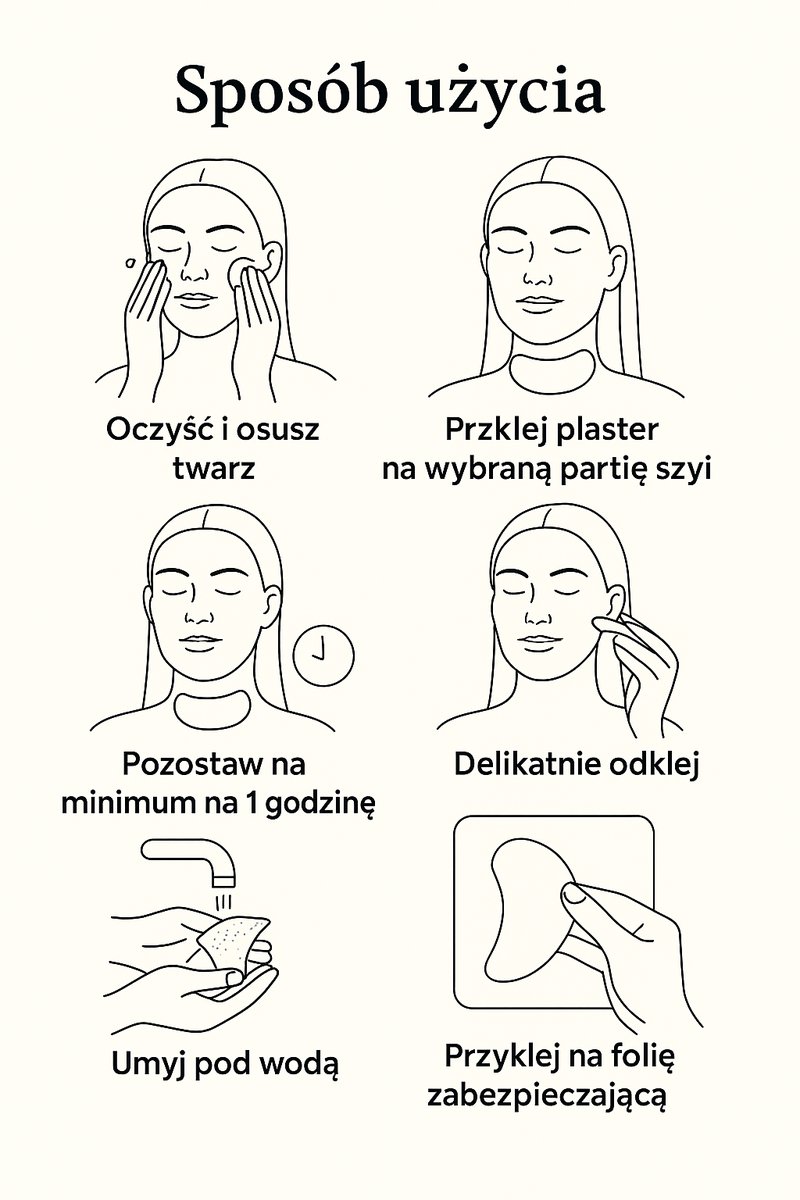 Sposób użycia

Oczyść i osusz twarz

Przklej plaster na wybraną partię szyi

Pozostaw na minimum na 1 godzinę

Delikatnie odklej

Umyj pod wodą

Przyklej na folię zabezpieczającą