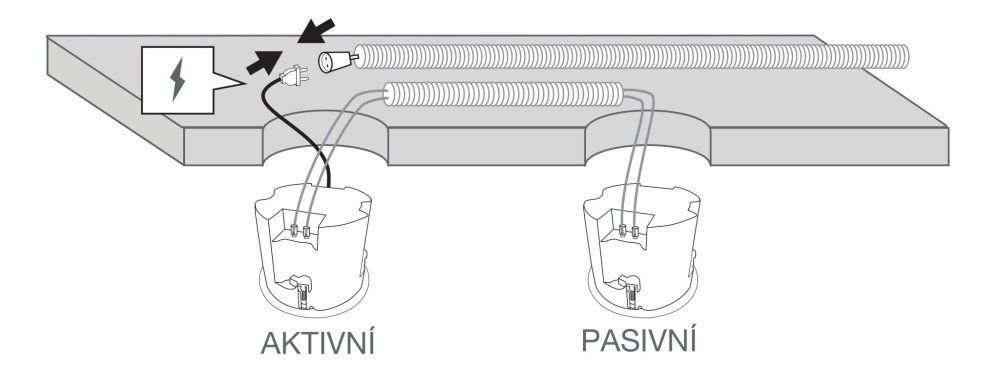 AKTIVNÍ

PASIVNÍ