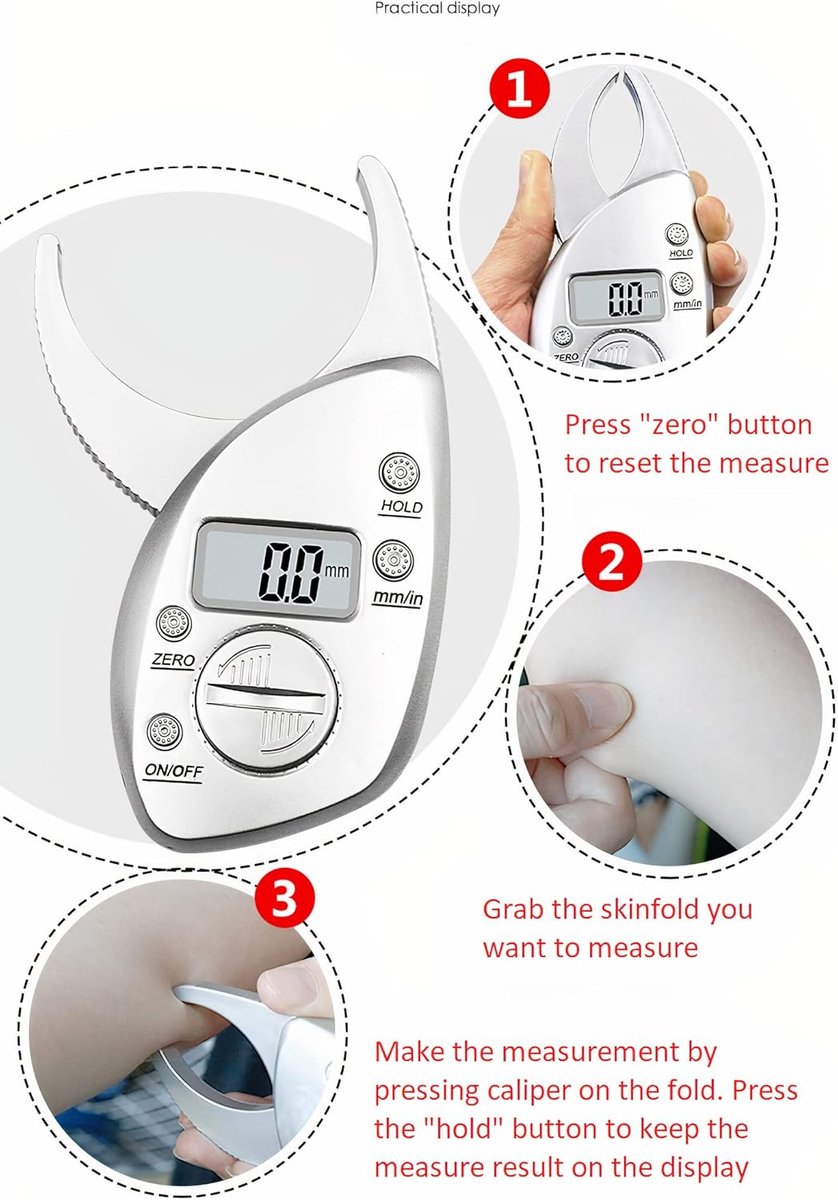 Practical display

1

HOLD

0.0 mm

mm/in

ZERO

Press "zero" button to reset the measure

HOLD

0.0 mm

mm/in

ZERO

ON/OFF

2

Grab the skinfold you want to measure

3

Make the measurement by pressing caliper on the fold. Press the "hold" button to keep the measure result on the display