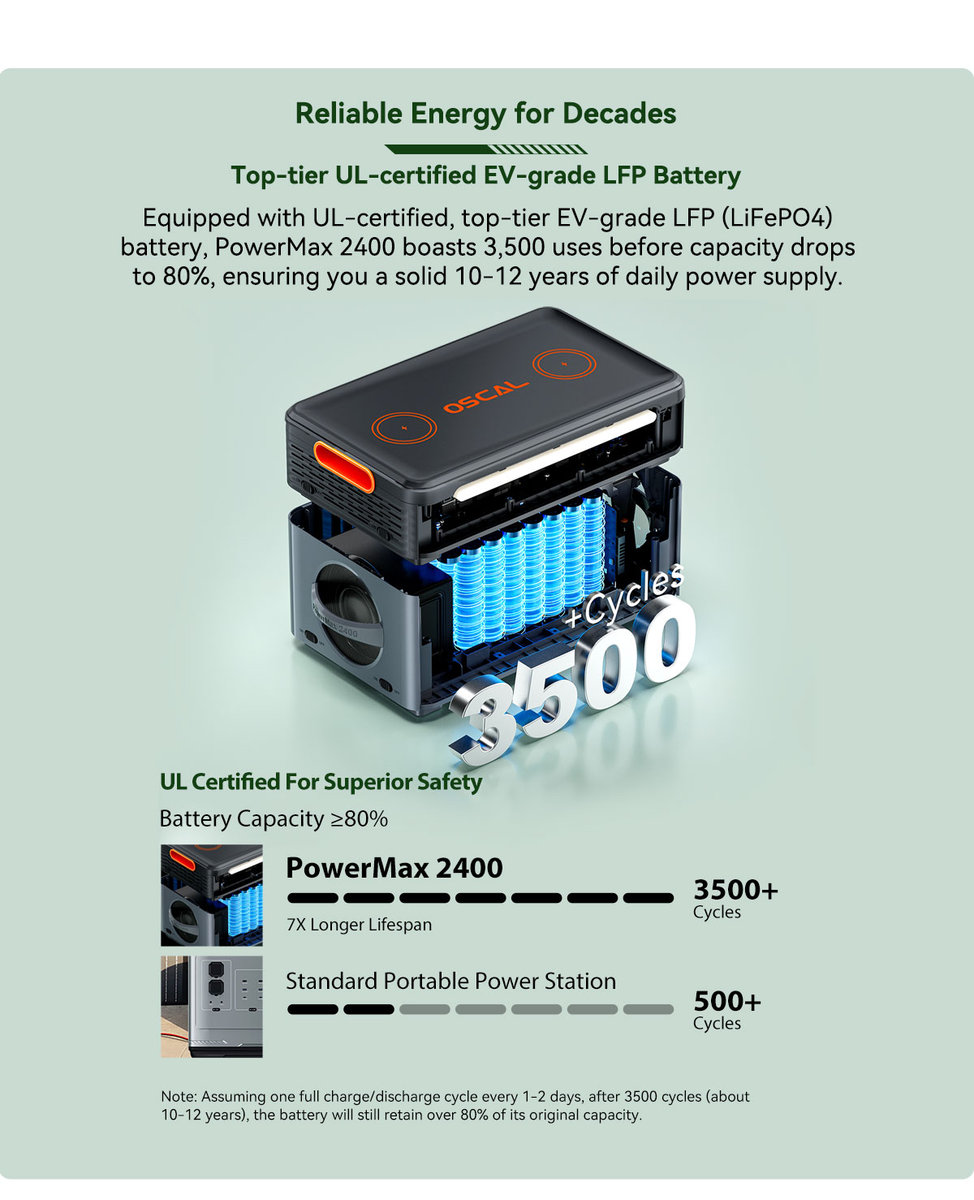 Reliable Energy for Decades

Top-tier UL-certified EV-grade LFP Battery

Equipped with UL-certified, top-tier EV-grade LFP (LiFePO4) battery, PowerMax 2400 boasts 3,500 uses before capacity drops to 80%, ensuring you a solid 10-12 years of daily power supply.

OSCAL

PowerMax 2400

3500 +Cycles

UL Certified For Superior Safety

Battery Capacity ≥80%

PowerMax 2400

7X Longer Lifespan

3500+ Cycles

Standard Portable Power Station

500+ Cycles

Note: Assuming one full charge/discharge cycle every 1-2 days, after 3500 cycles (about 10-12 years), the battery will still retain over 80% of its original capacity.