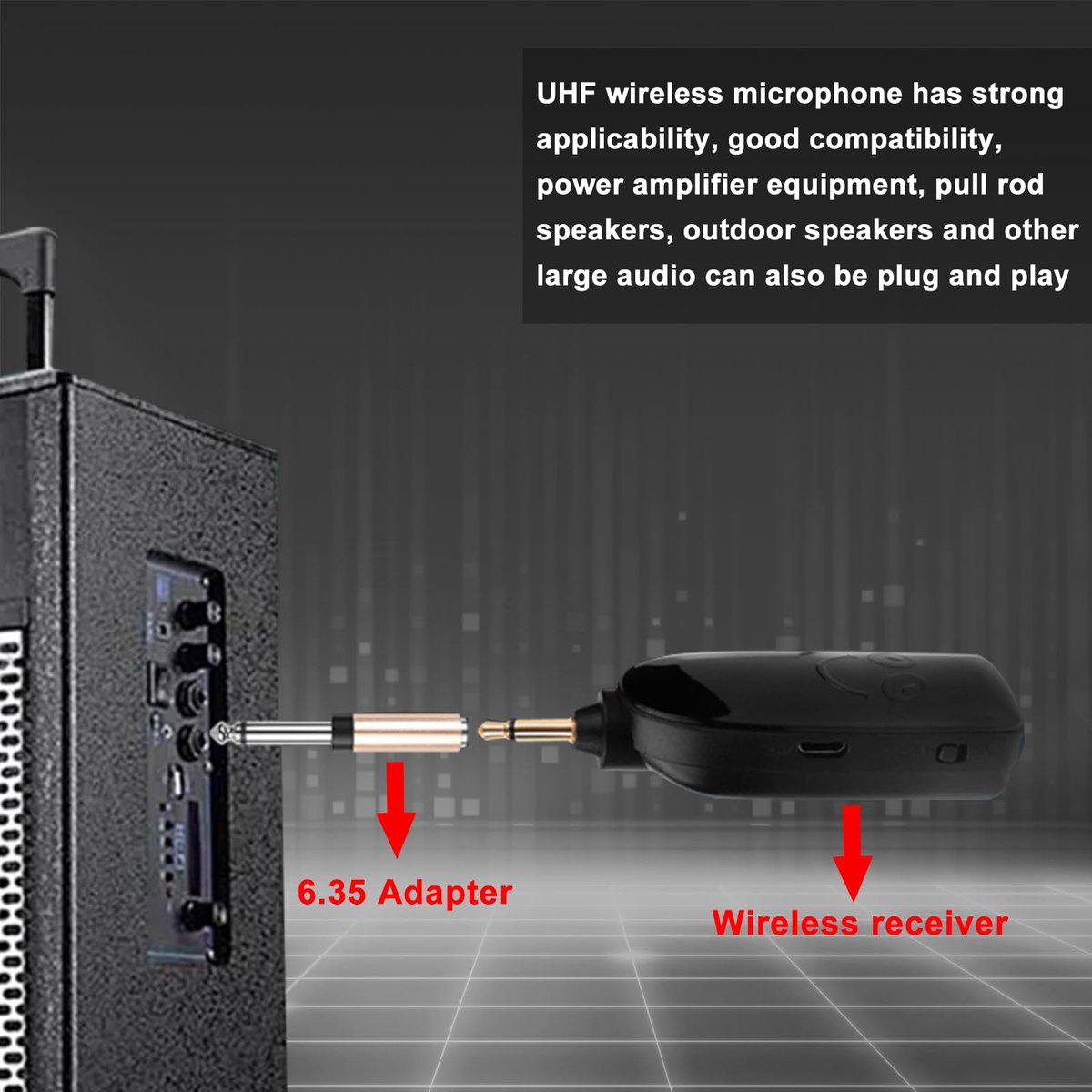 UHF wireless microphone has strong applicability, good compatibility, power amplifier equipment, pull rod speakers, outdoor speakers and other large audio can also be plug and play

6.35 Adapter

Wireless receiver