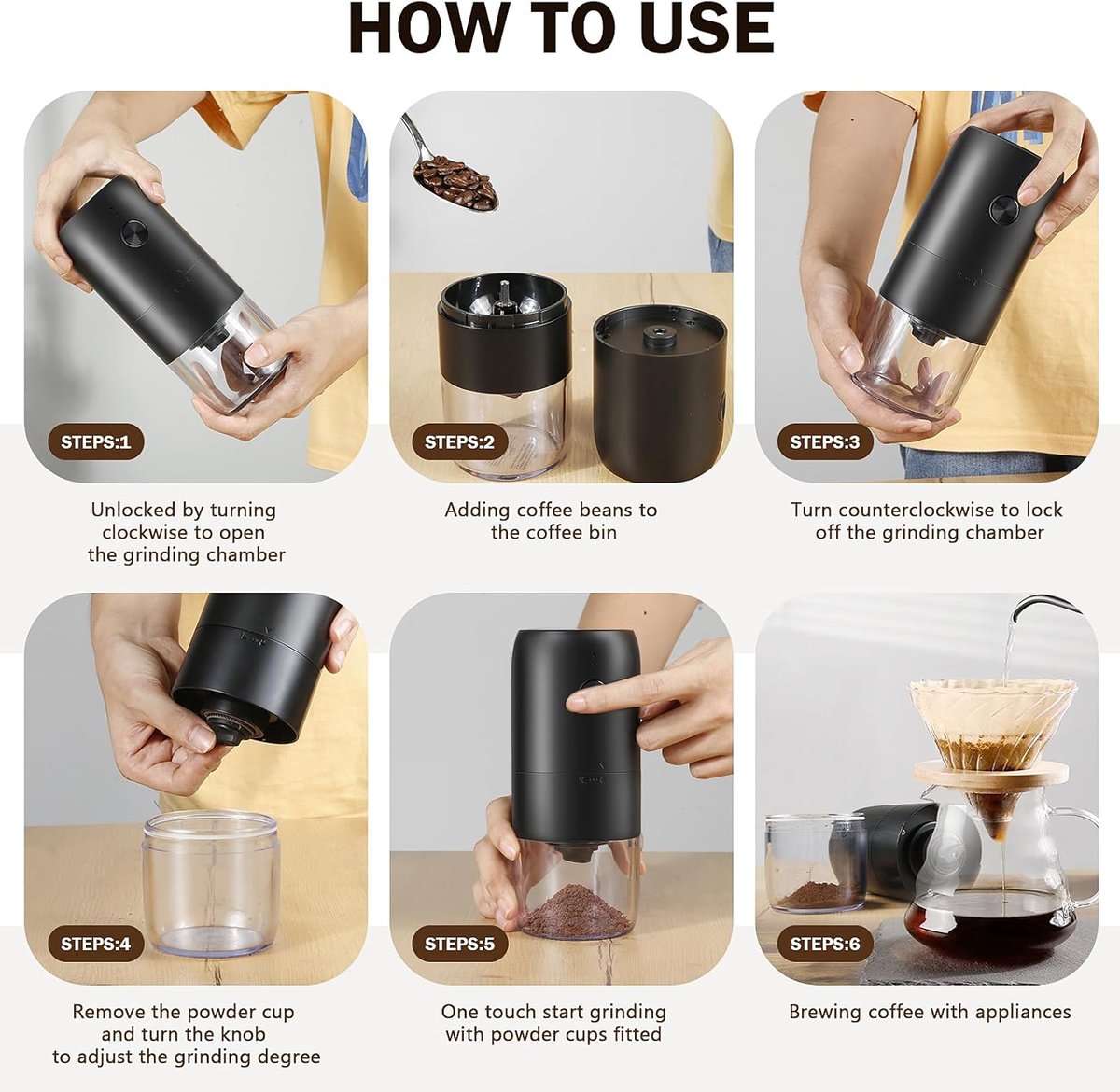 HOW TO USE

STEPS:1

Unlocked by turning clockwise to open the grinding chamber

STEPS:2

Adding coffee beans to the coffee bin

STEPS:3

Turn counterclockwise to lock off the grinding chamber

STEPS:4

Remove the powder cup and turn the knob to adjust the grinding degree

STEPS:5

One touch start grinding with powder cups fitted

STEPS:6

Brewing coffee with appliances