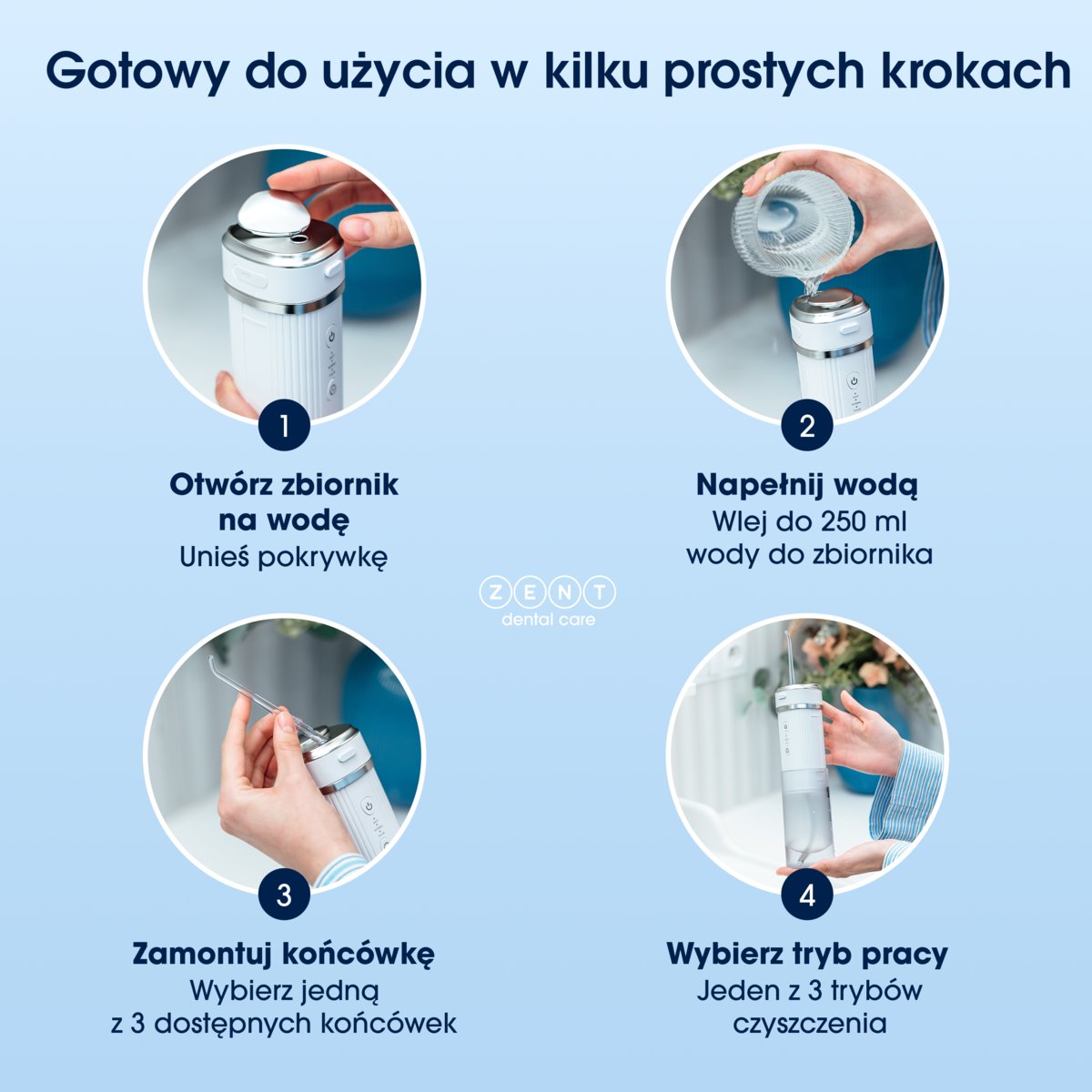 Gotowy do użycia w kilku prostych krokach

1
Otwórz zbiornik na wodę
Unieś pokrywkę

2
Napełnij wodą
Wlej do 250 ml wody do zbiornika

ZENT
dental care

3
Zamontuj końcówkę
Wybierz jedną z 3 dostępnych końcówek

4
Wybierz tryb pracy
Jeden z 3 trybów czyszczenia