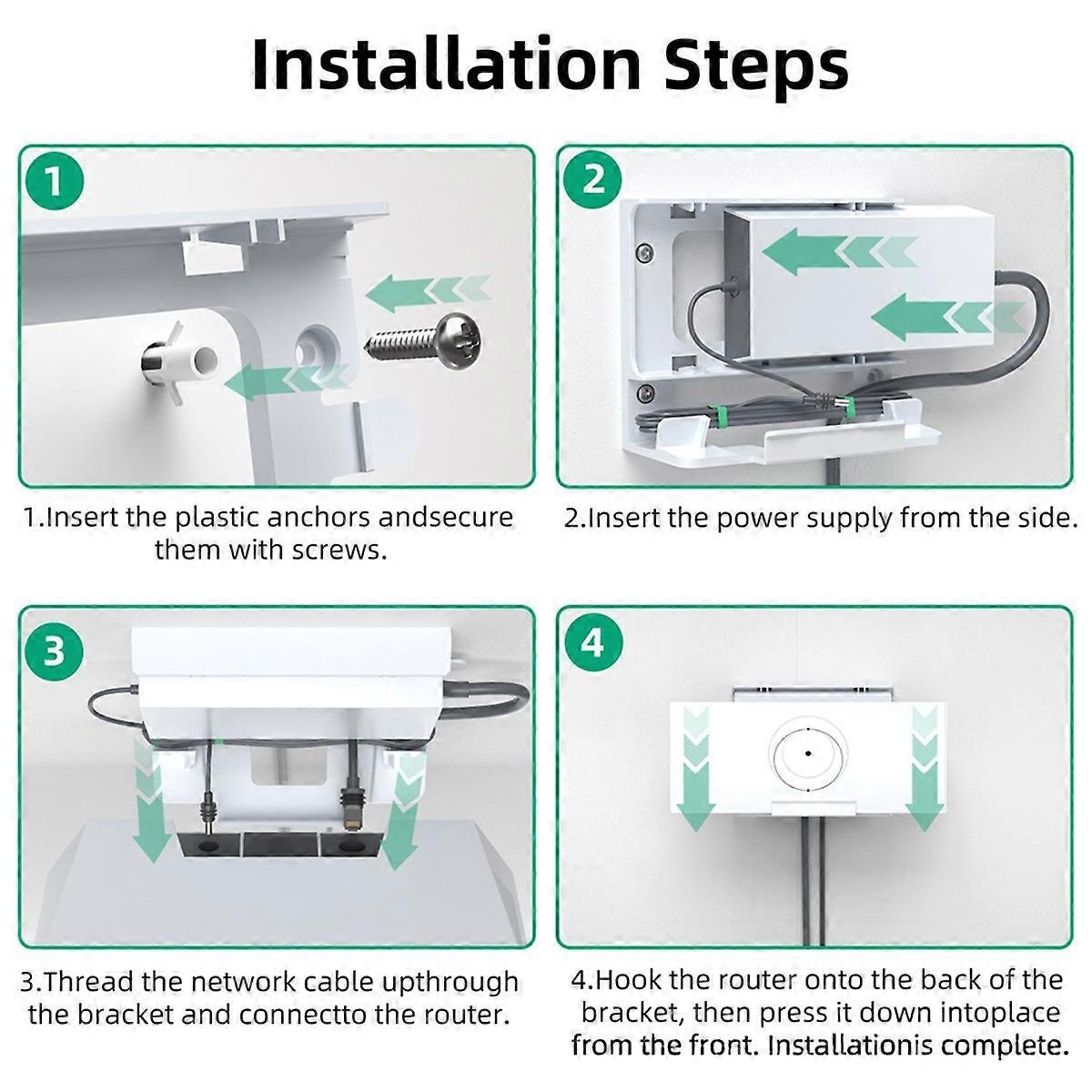 Installation Steps

1

1.Insert the plastic anchors andsecure them with screws.

2

2.Insert the power supply from the side.

3

3.Thread the network cable upthrough the bracket and connectto the router.

4

4.Hook the router onto the back of the bracket, then press it down intoplace from the front. Installationis complete.