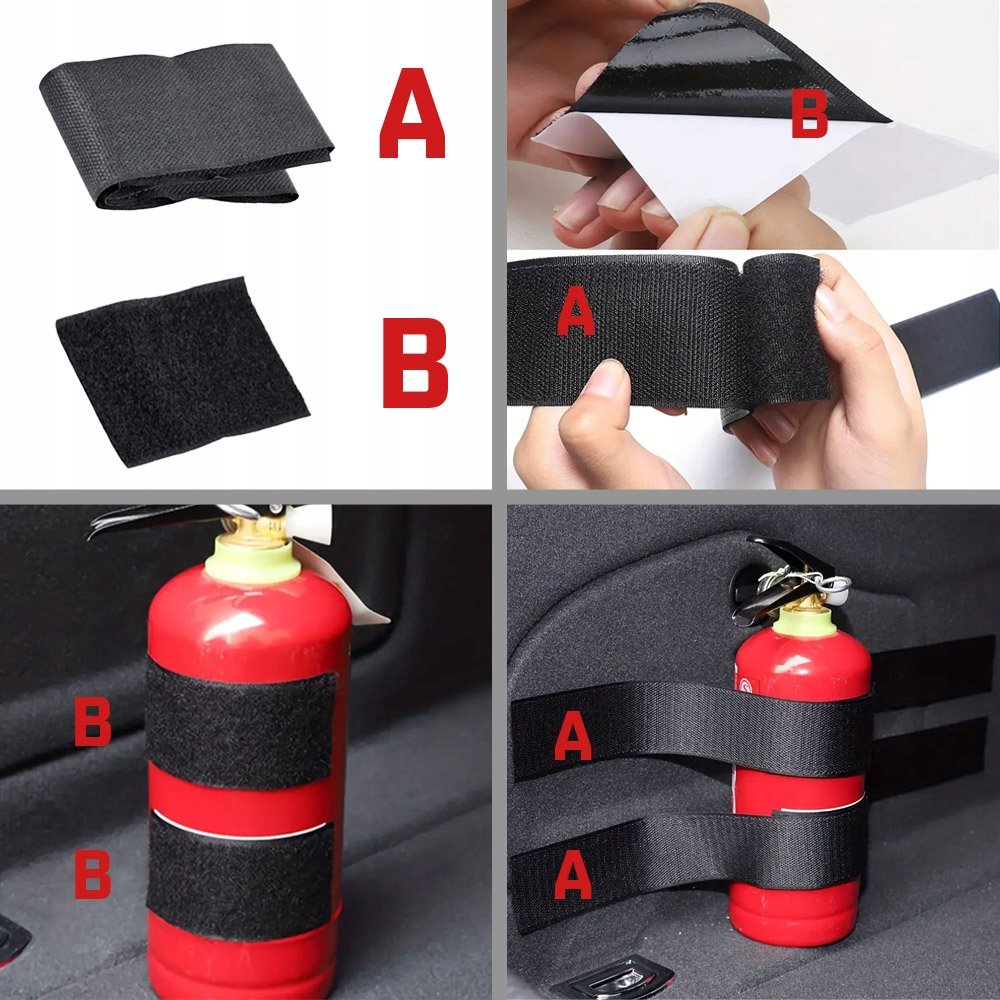 A

B

B

A

B

B

A

A