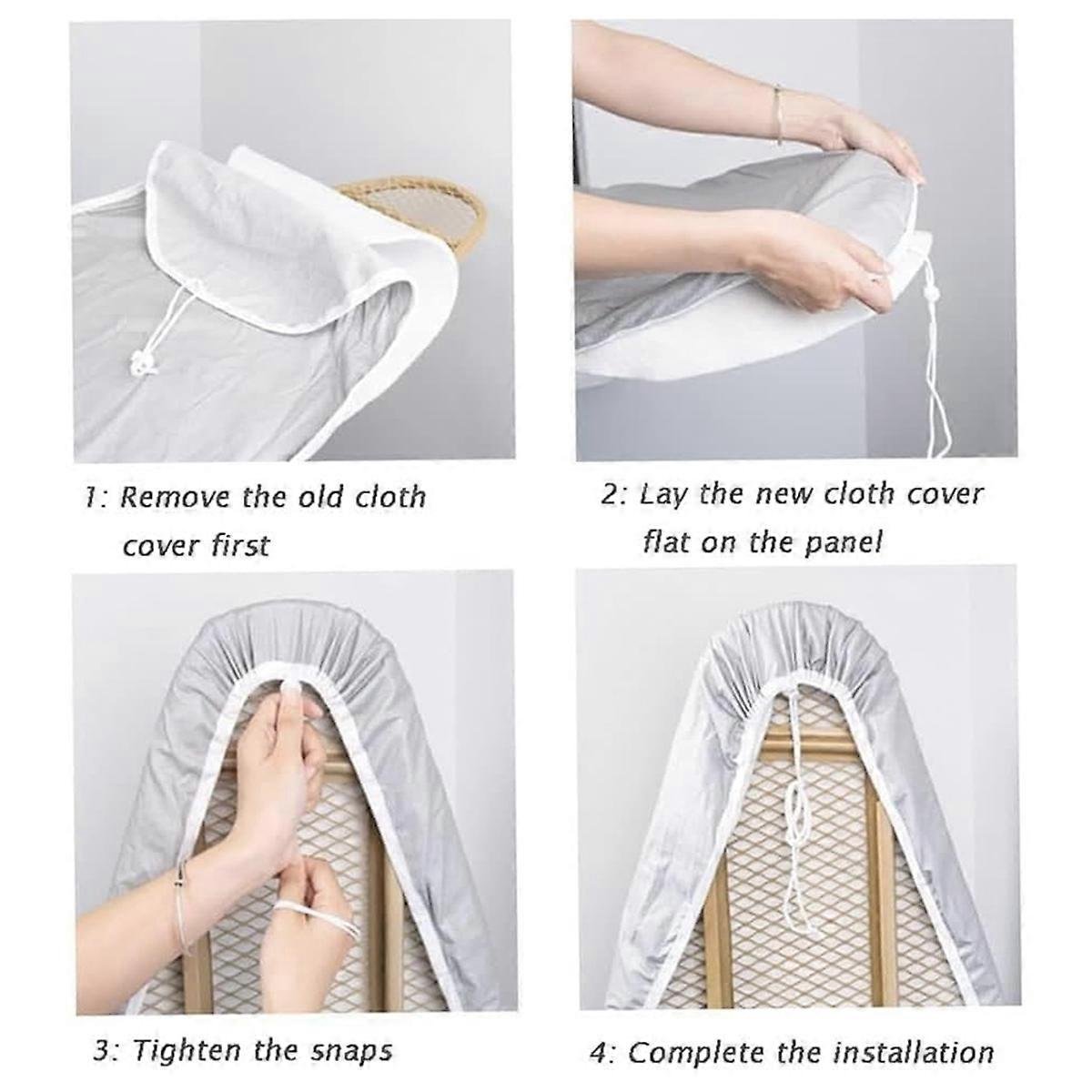 1: Remove the old cloth cover first

2: Lay the new cloth cover flat on the panel

3: Tighten the snaps

4: Complete the installation