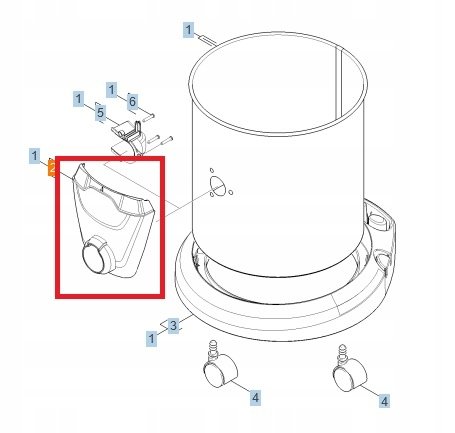 1
1
1
6
5
1
2
3
1
4
4