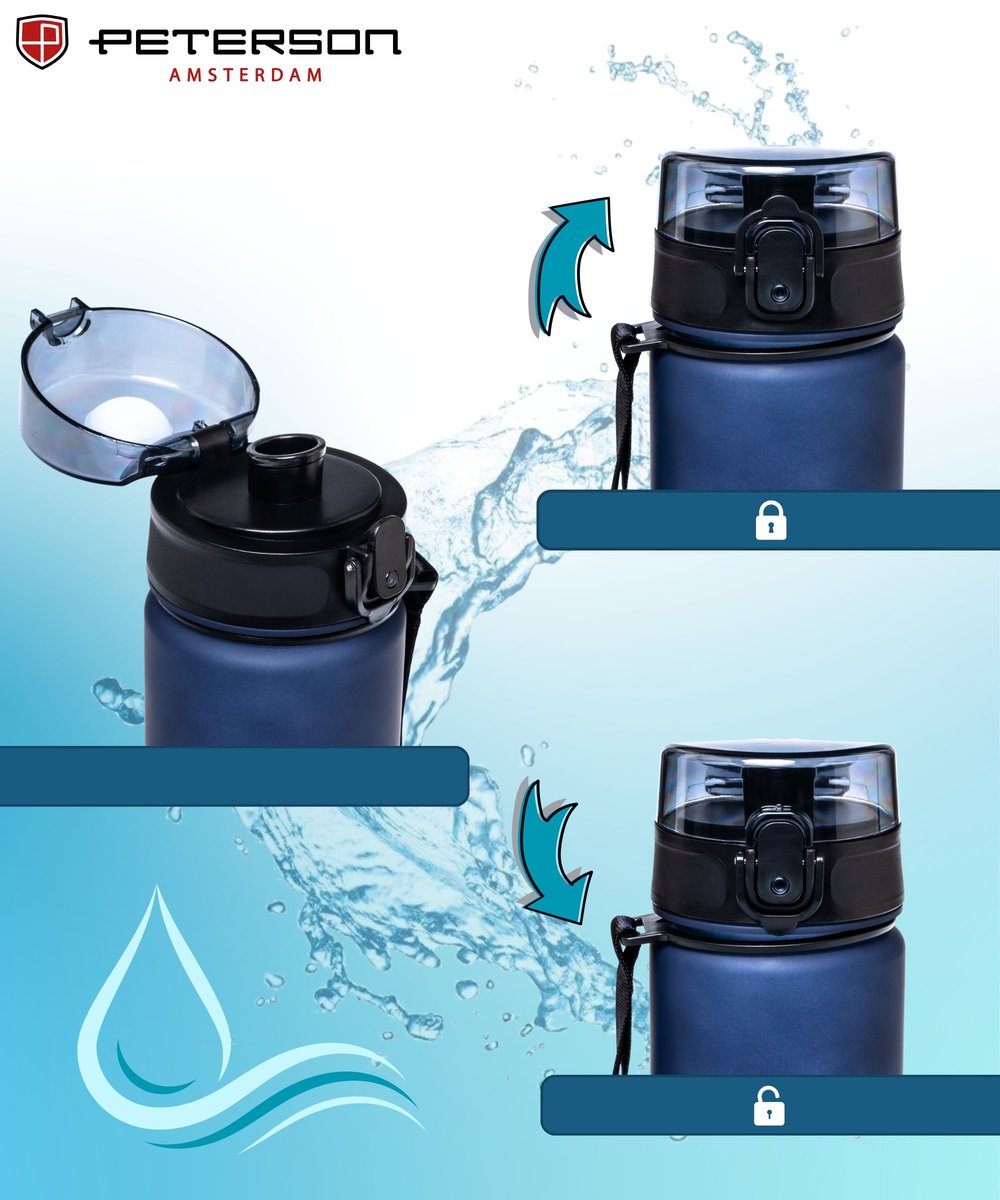 PETERSON
AMSTERDAM