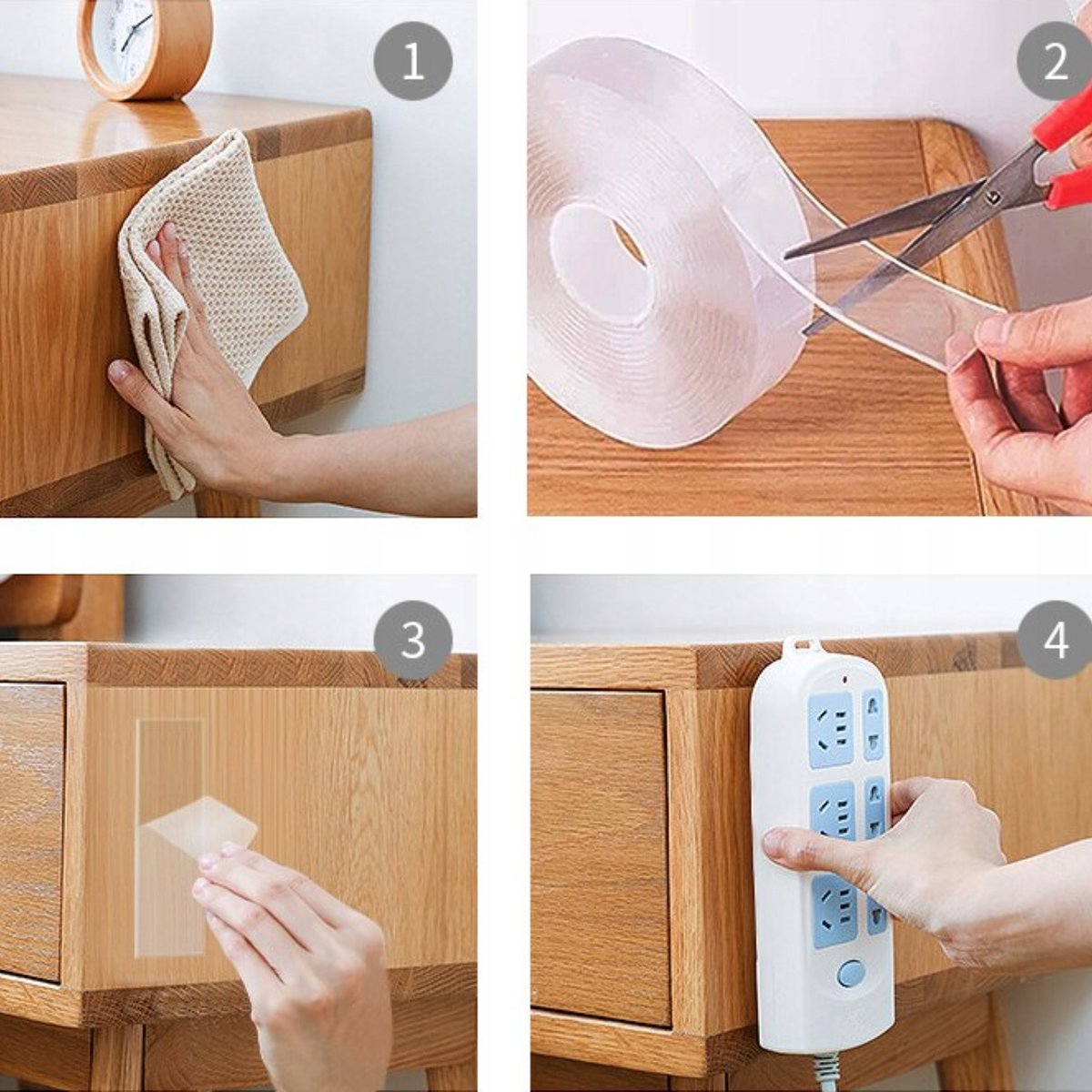 1

2

3

4