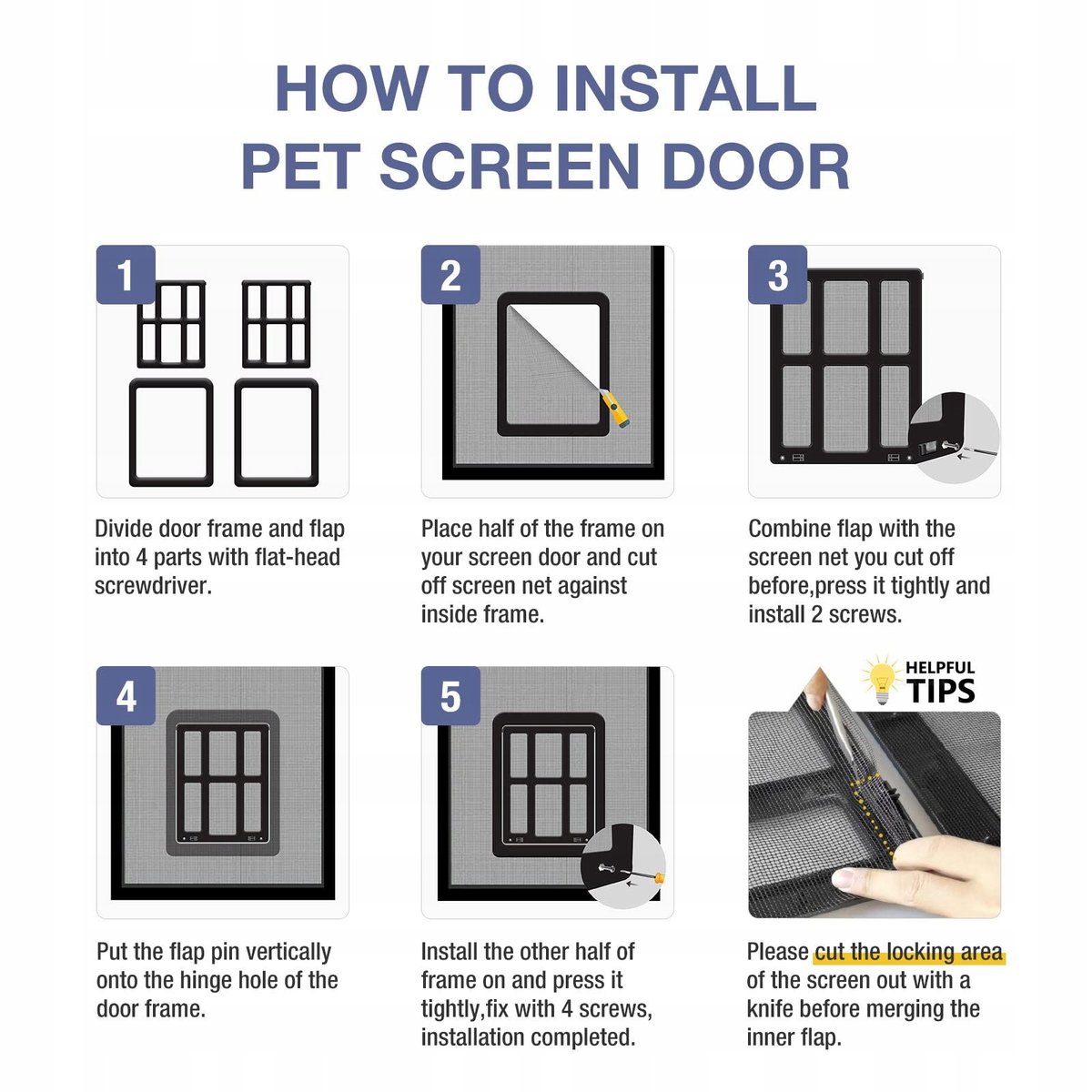 HOW TO INSTALL
PET SCREEN DOOR

1

Divide door frame and flap into 4 parts with flat-head screwdriver.

2

Place half of the frame on your screen door and cut off screen net against inside frame.

3

Combine flap with the screen net you cut off before,press it tightly and install 2 screws.

4

Put the flap pin vertically onto the hinge hole of the door frame.

5

Install the other half of frame on and press it tightly,fix with 4 screws, installation completed.

HELPFUL TIPS

Please cut the locking area of the screen out with a knife before merging the inner flap.