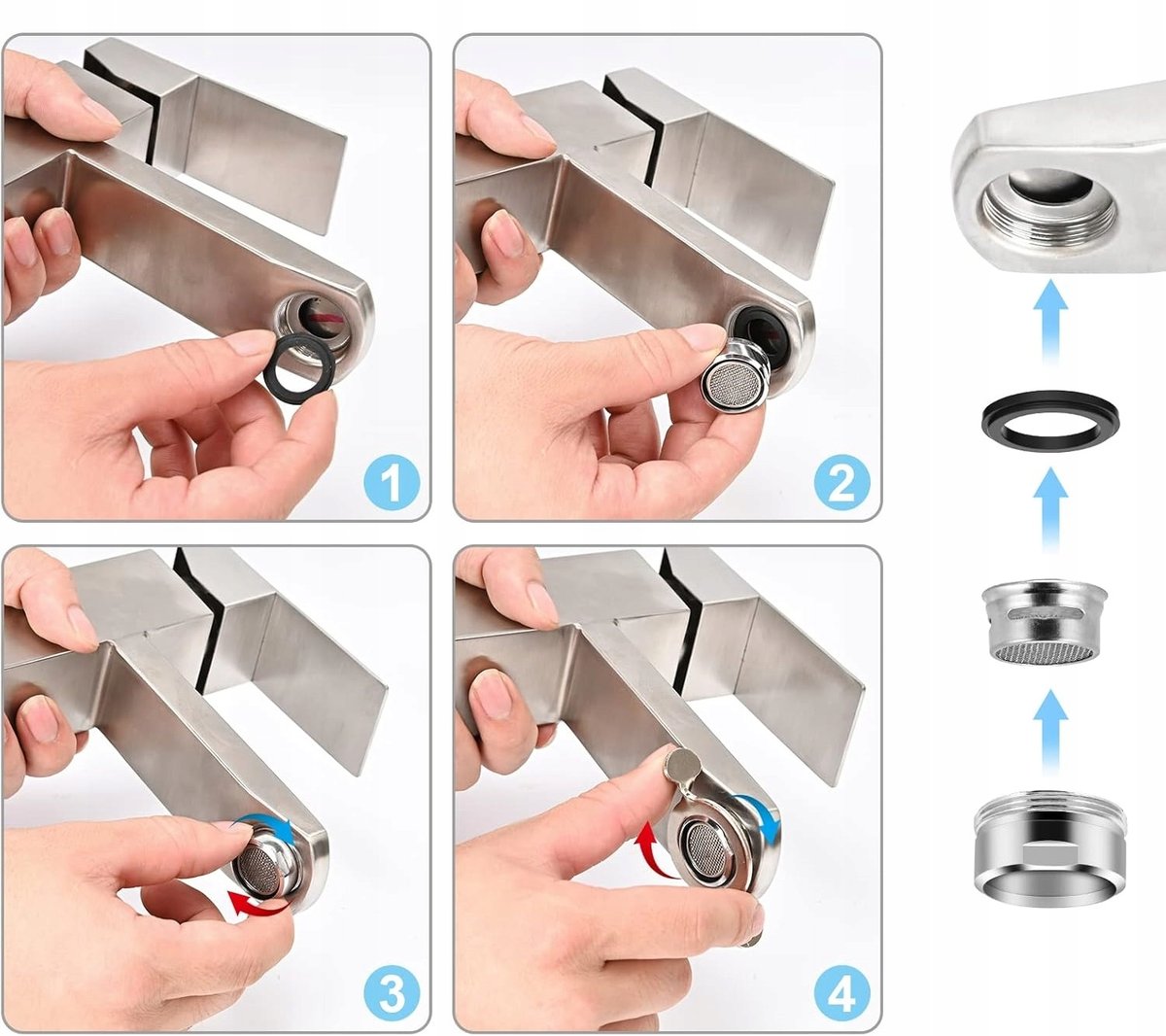 1

2

3

4