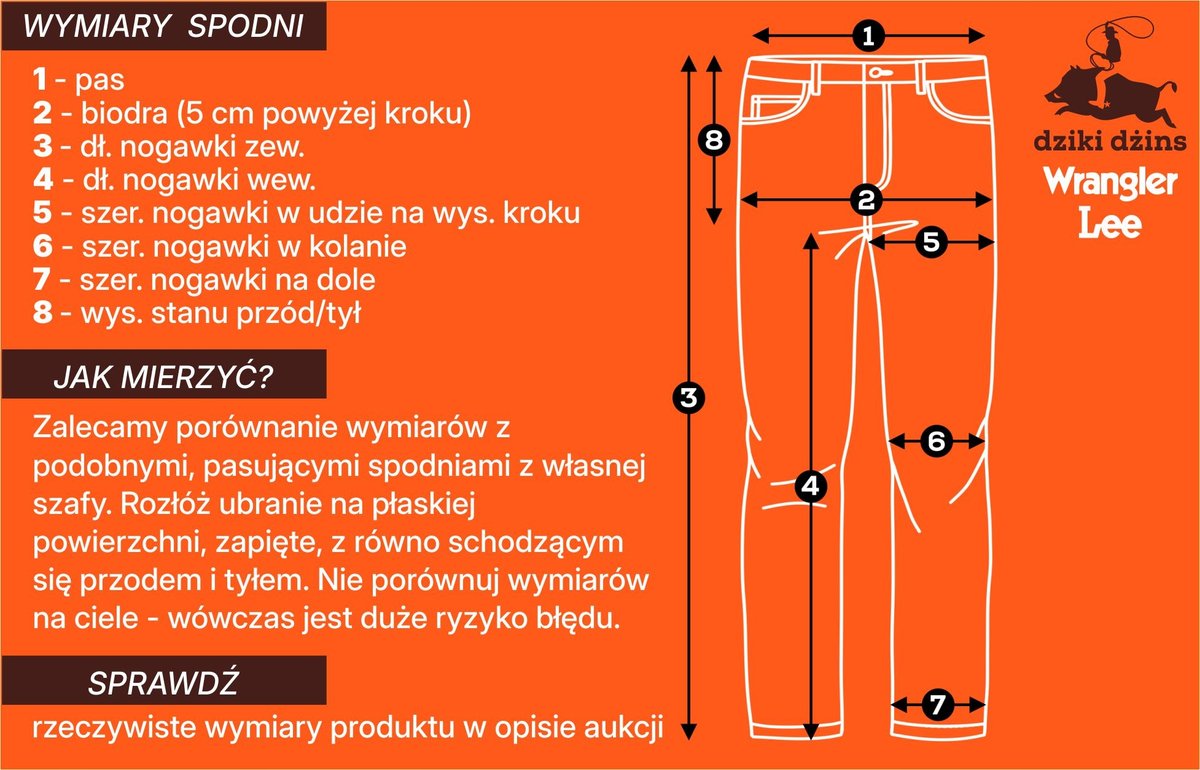 WYMIARY SPODNI

1 - pas
2 - biodra (5 cm powyżej kroku)
3 - dł. nogawki zew.
4 - dł. nogawki wew.
5 - szer. nogawki w udzie na wys. kroku
6 - szer. nogawki w kolanie
7 - szer. nogawki na dole
8 - wys. stanu przód/tył

JAK MIERZYĆ?

Zalecamy porównanie wymiarów z podobnymi, pasującymi spodniami z własnej szafy. Rozłóż ubranie na płaskiej powierzchni, zapięte, z równo schodzącym się przodem i tyłem. Nie porównuj wymiarów na ciele - wówczas jest duże ryzyko błędu.

SPRAWDŹ

rzeczywiste wymiary produktu w opisie aukcji

1
8
2
5
3
6
4
7

dziki dżins
Wrangler
Lee