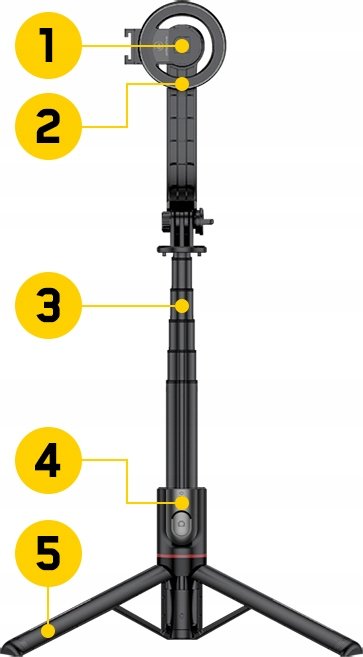 1
2
3
4
5