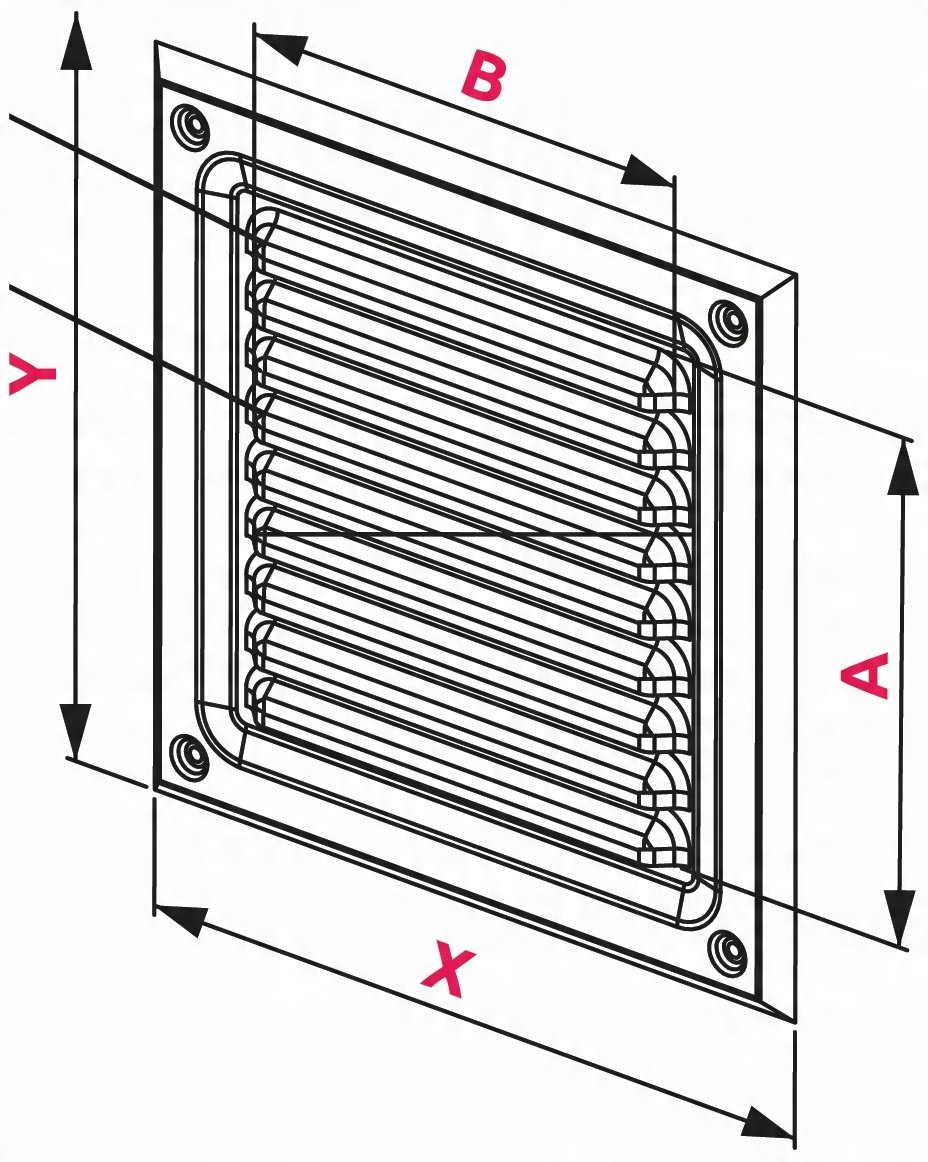 B
Y
A
X