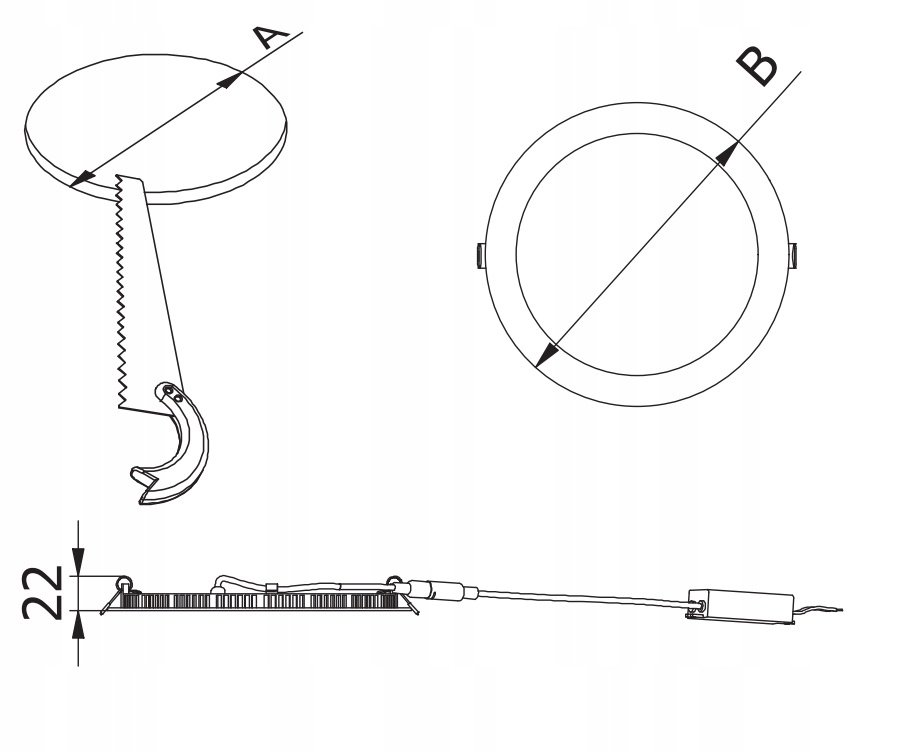 A

B

22