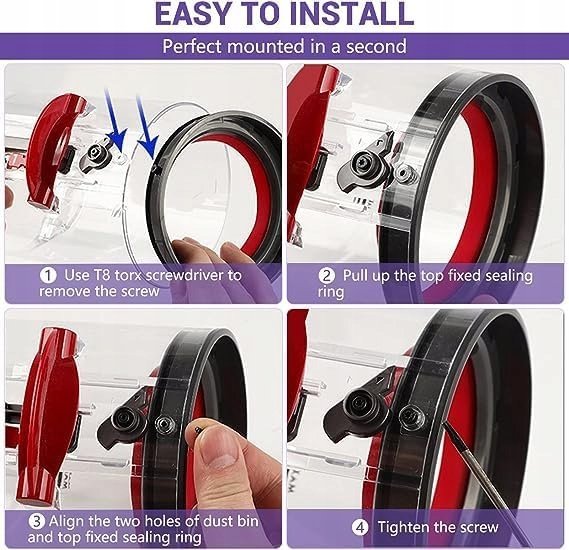 EASY TO INSTALL

Perfect mounted in a second

① Use T8 torx screwdriver to remove the screw

② Pull up the top fixed sealing ring

③ Align the two holes of dust bin and top fixed sealing ring

④ Tighten the screw