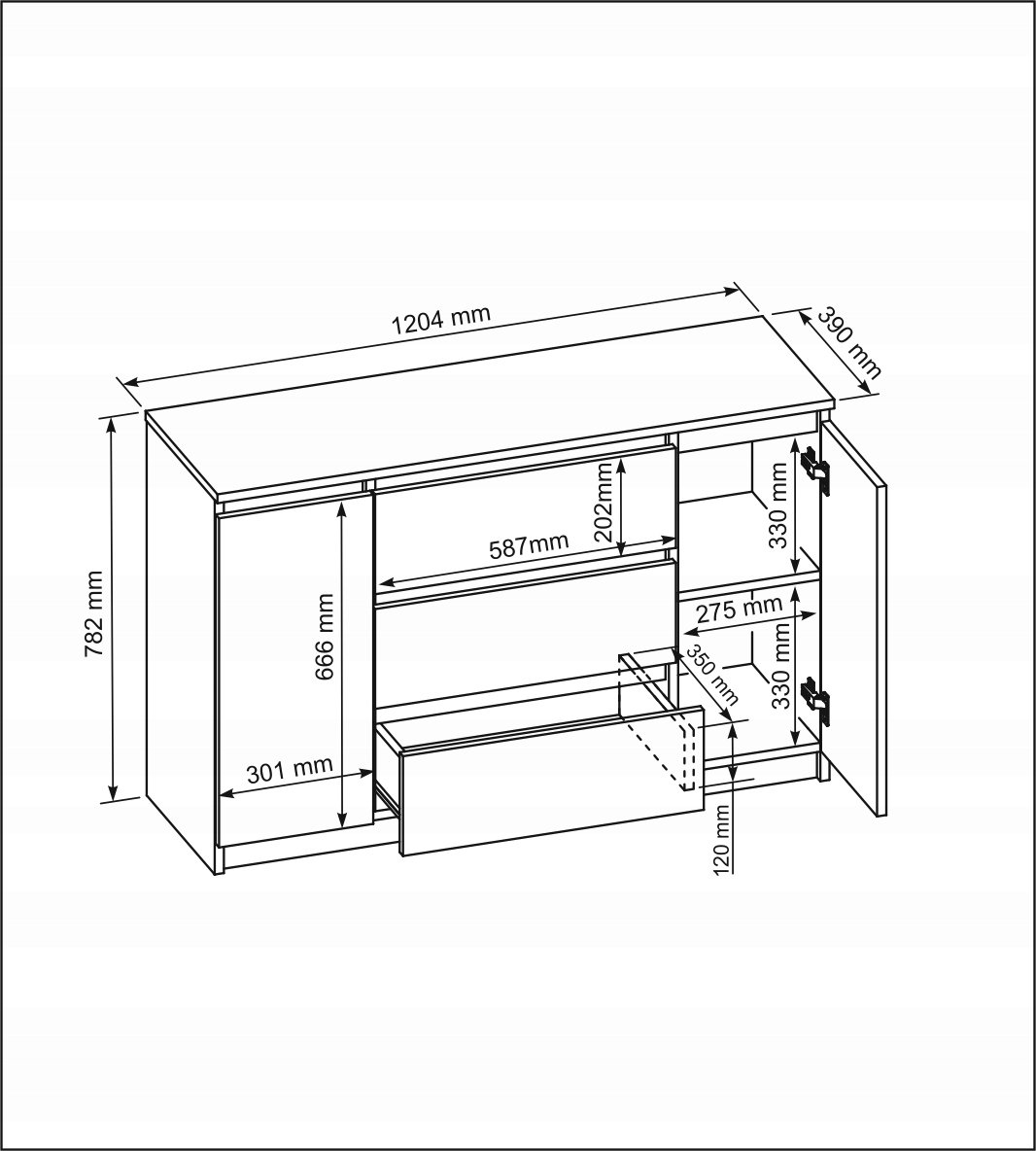 1204 mm
390 mm
782 mm
666 mm
301 mm
202mm
587mm
330 mm
275 mm
350 mm
330 mm
120 mm