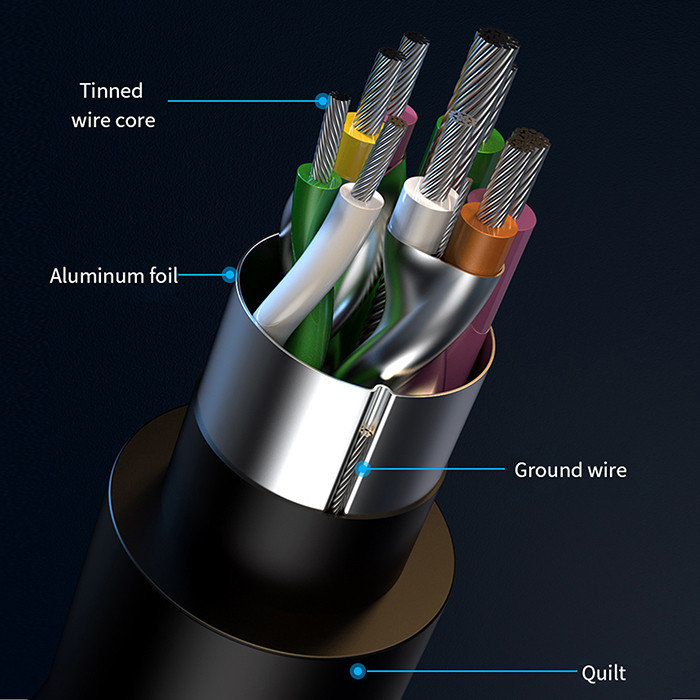 Tinned wire core

Aluminum foil

Ground wire

Quilt