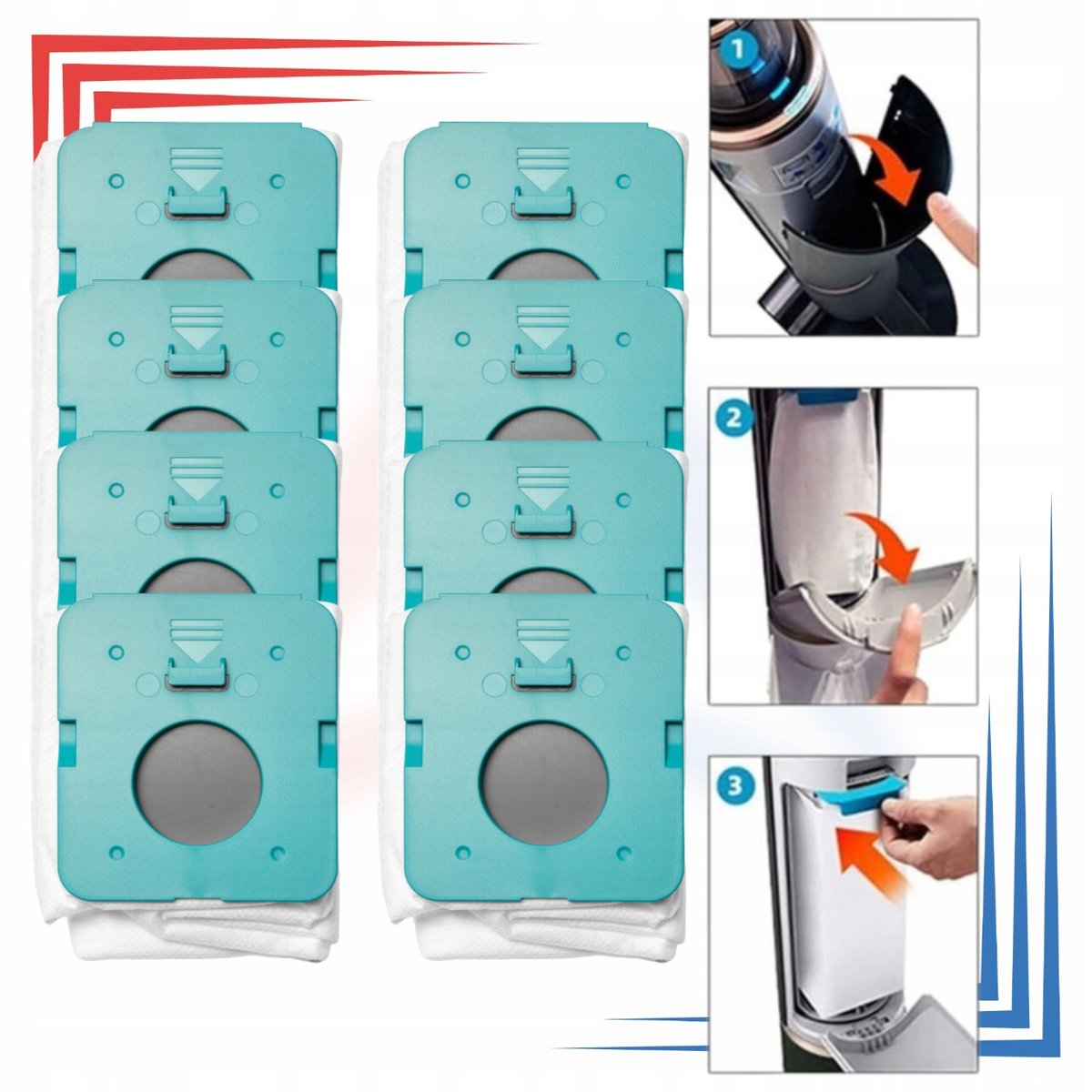 1

2

3