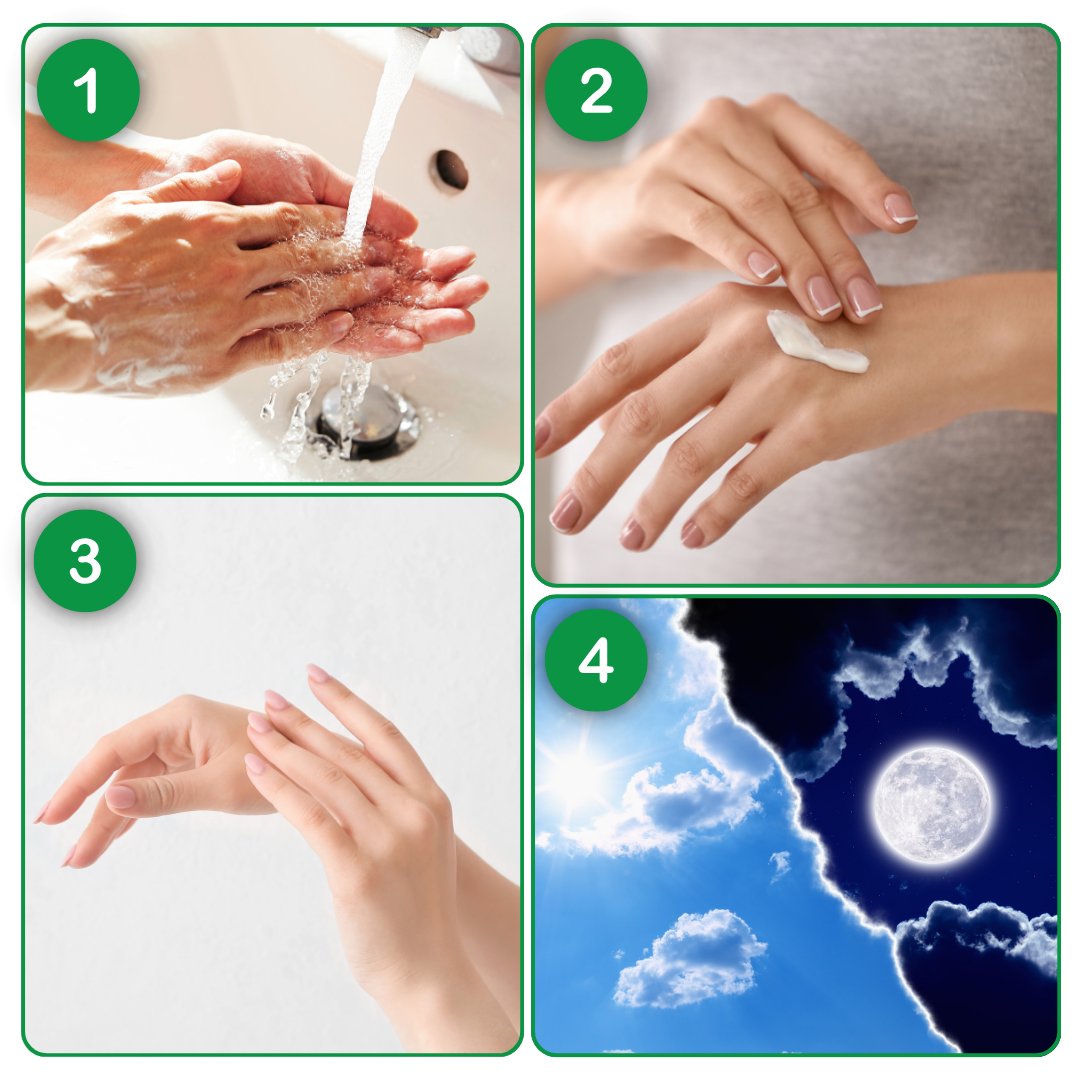 1

2

3

4