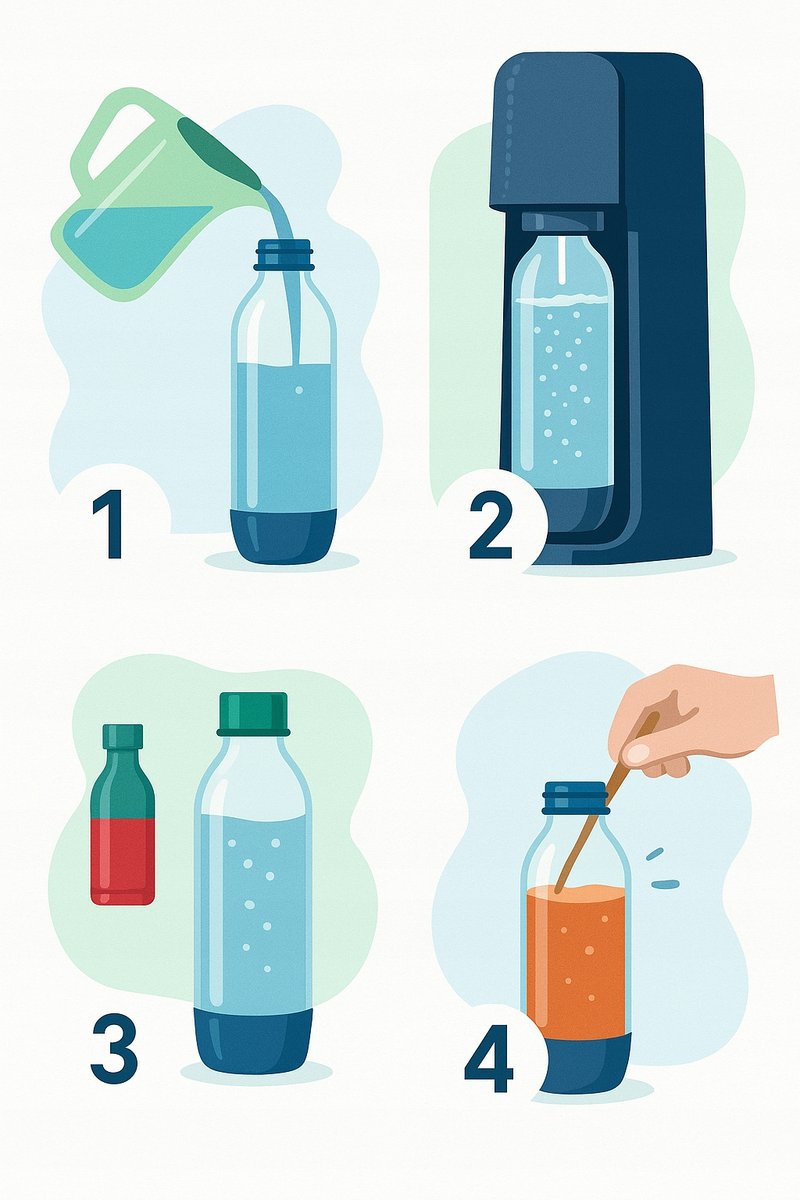 1

2

3

4