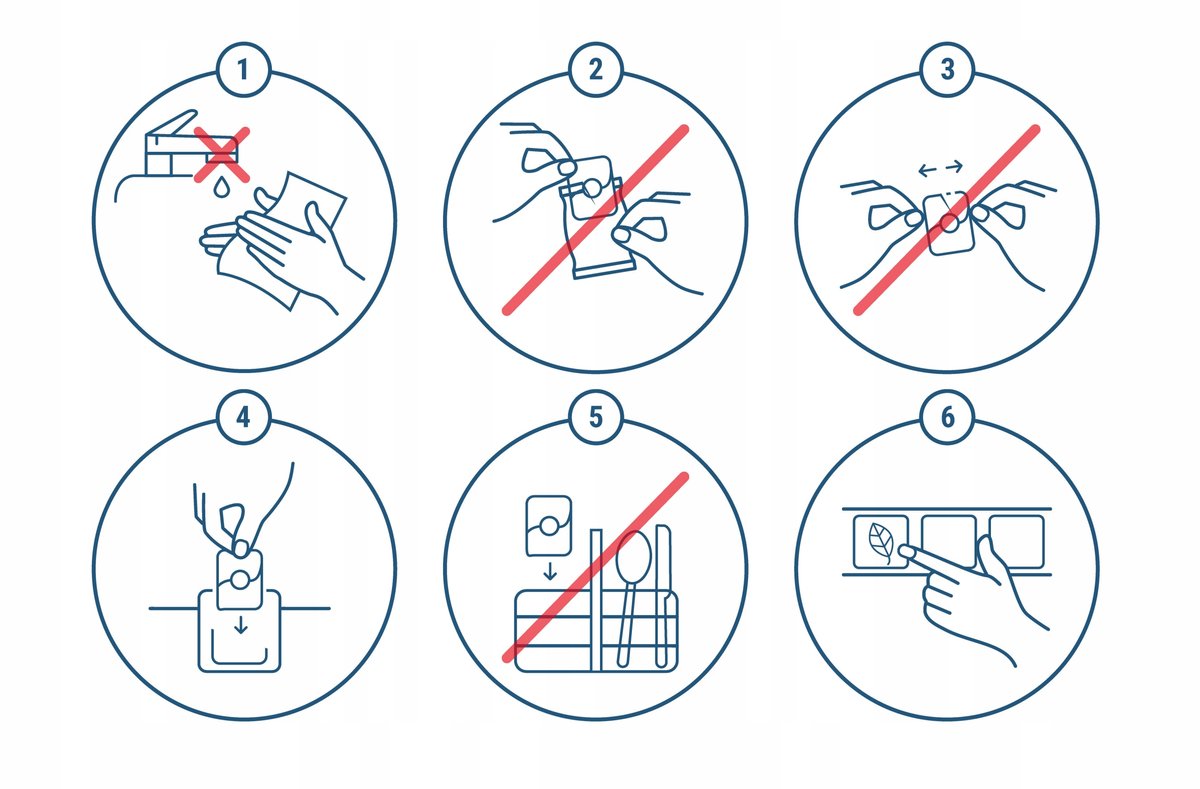 1

2

3

4

5

6