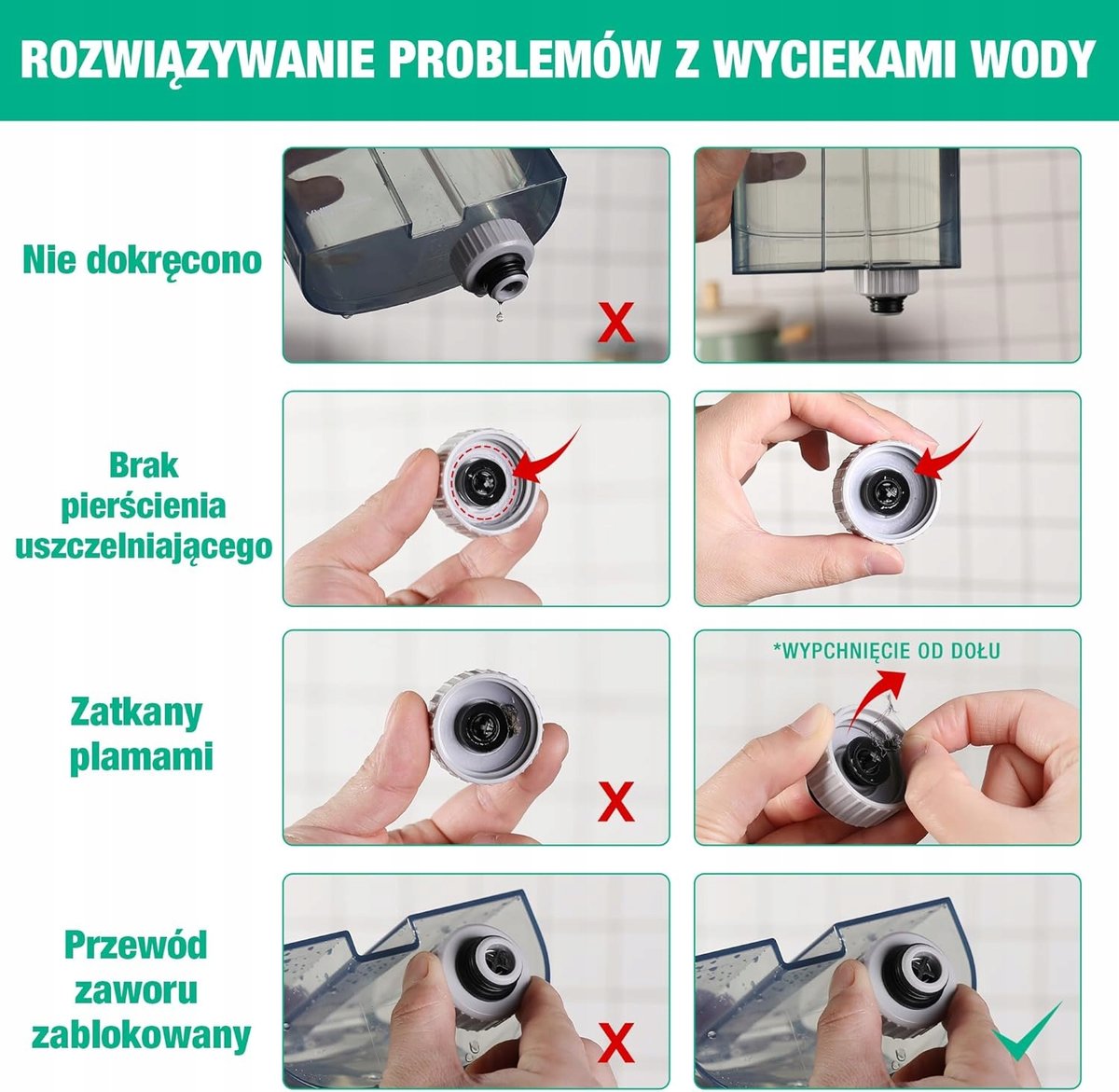 ROZWIĄZYWANIE PROBLEMÓW Z WYCIEKAMI WODY

Nie dokręcono

X

Brak pierścienia uszczelniającego

Zatkany plamami

X

*WYPCHNIĘCIE OD DOŁU

Przewód zaworu zablokowany

X